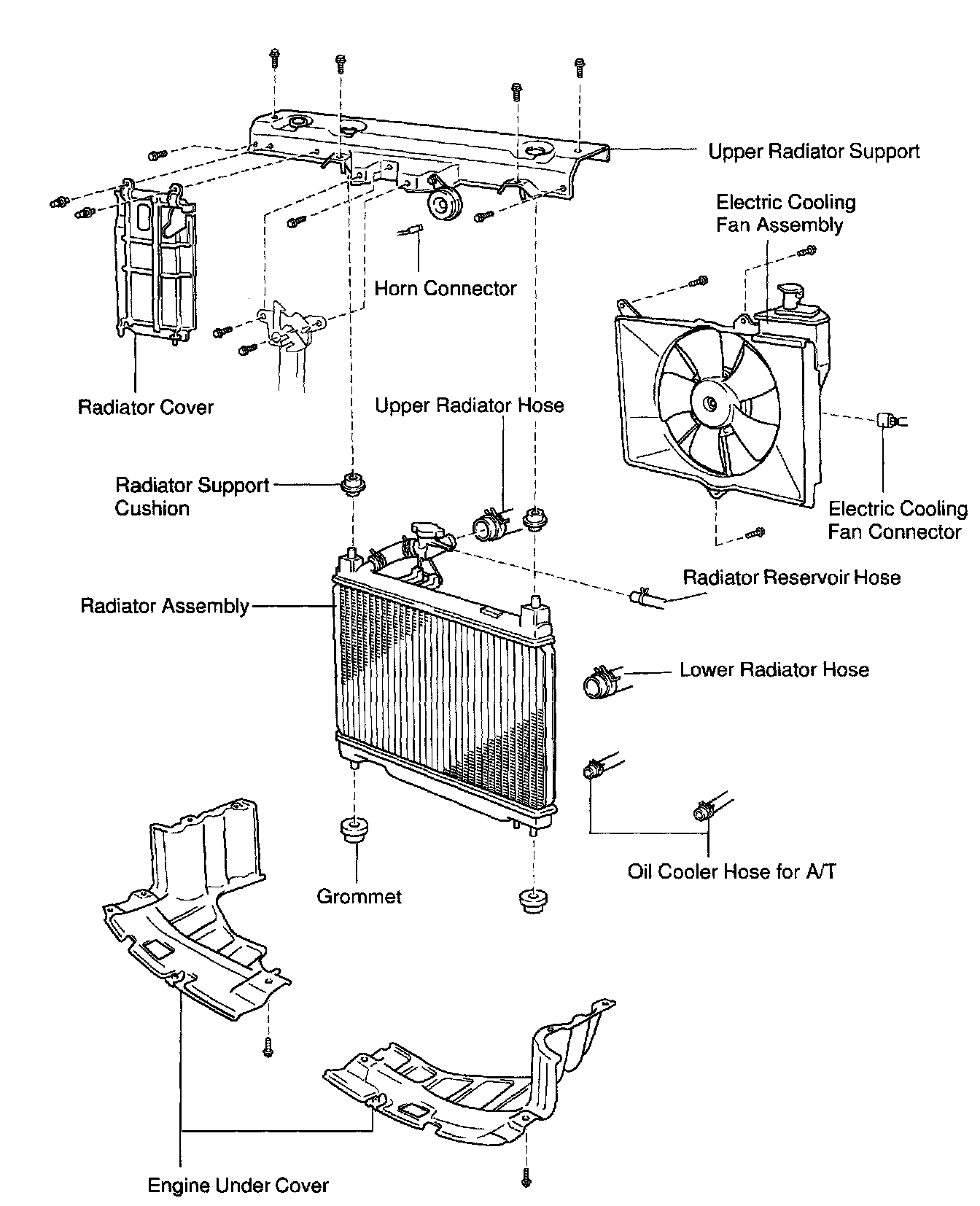 Upper Radiator Support

Electric Cooling Fan Assembly

Horn Connector

Radiator Cover

Upper Radiator Hose

Radiator Support Cushion

Electric Cooling Fan Connector

Radiator Reservoir Hose

Radiator Assembly

Lower Radiator Hose

Oil Cooler Hose for A/T

Grommet

Engine Under Cover