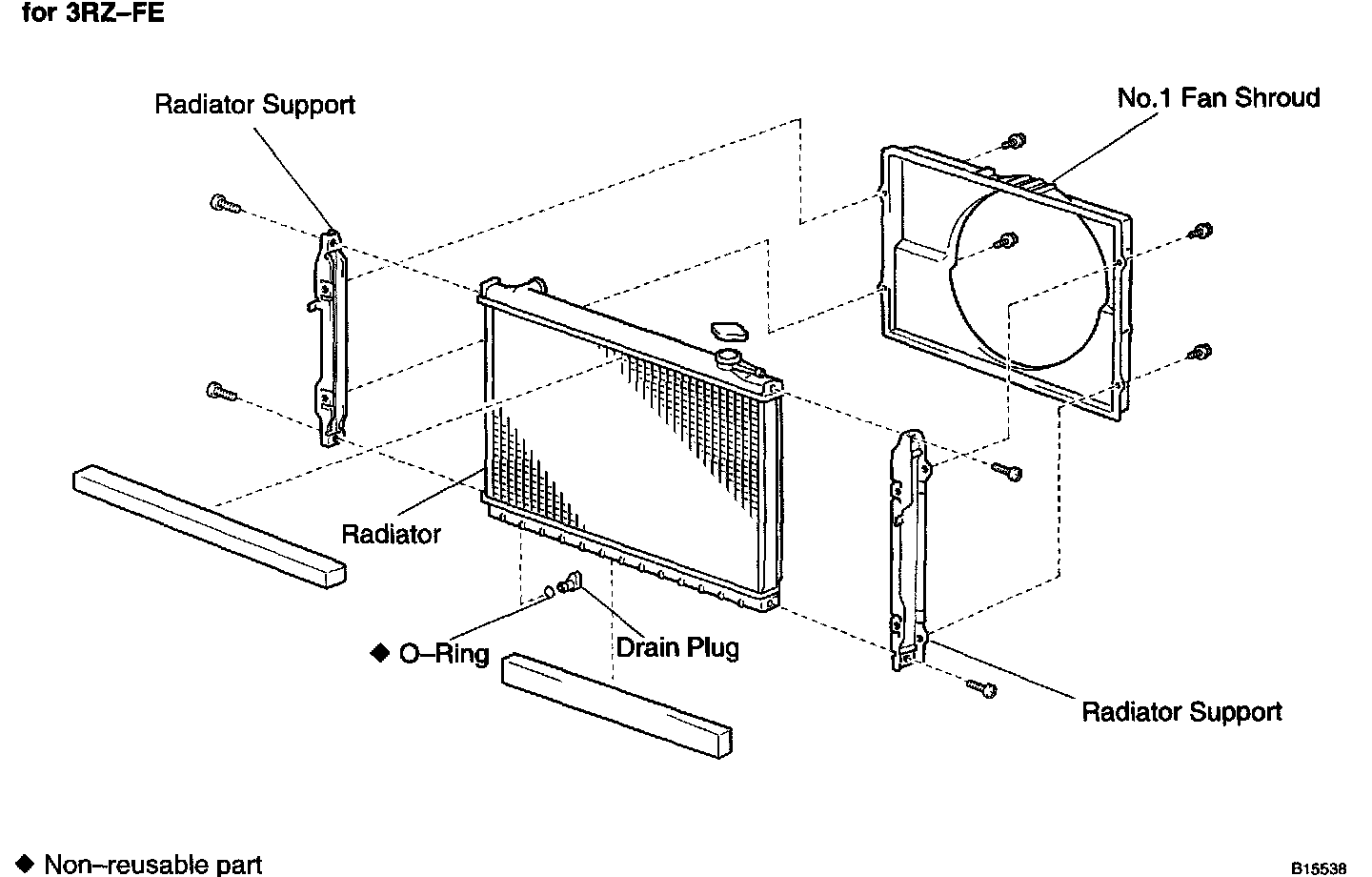 for 3RZ–FE

Radiator Support

No.1 Fan Shroud

Radiator

◆ O–Ring

Drain Plug

Radiator Support

◆ Non–reusable part

B15538