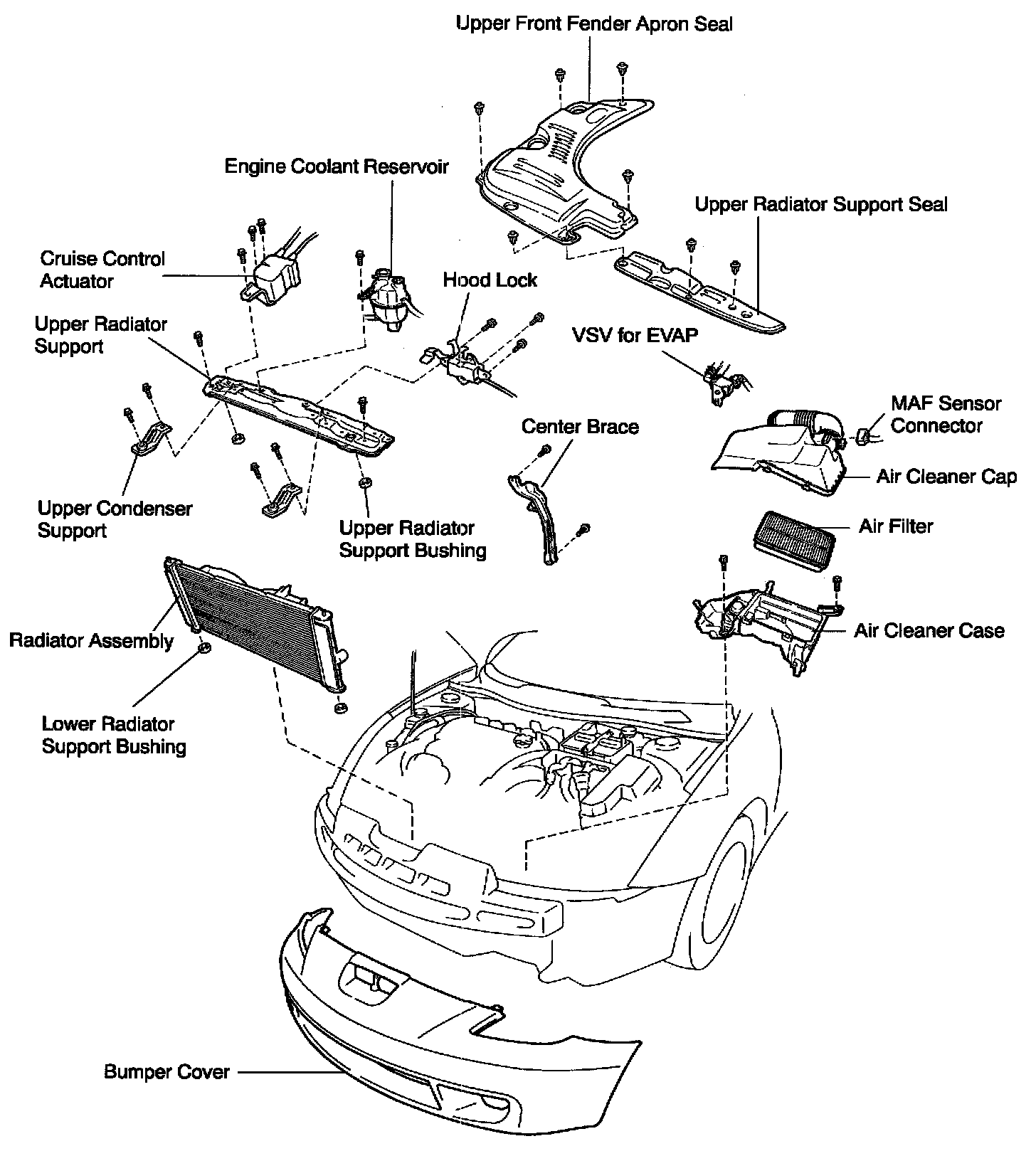 Upper Front Fender Apron Seal

Engine Coolant Reservoir

Upper Radiator Support Seal

Cruise Control Actuator

Hood Lock

Upper Radiator Support

VSV for EVAP

MAF Sensor Connector

Center Brace

Air Cleaner Cap

Upper Condenser Support

Upper Radiator Support Bushing

Air Filter

Radiator Assembly

Air Cleaner Case

Lower Radiator Support Bushing

Bumper Cover