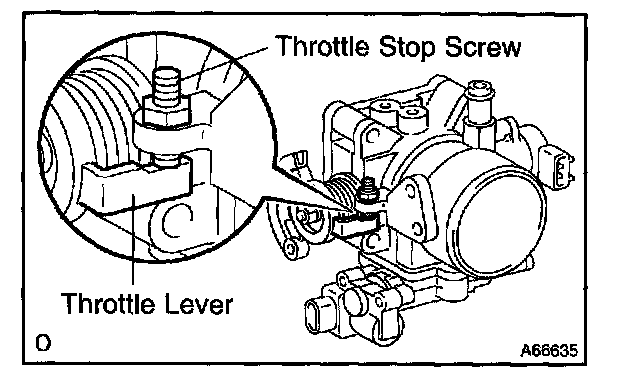 Throttle Stop Screw

Throttle Lever

O

A66635