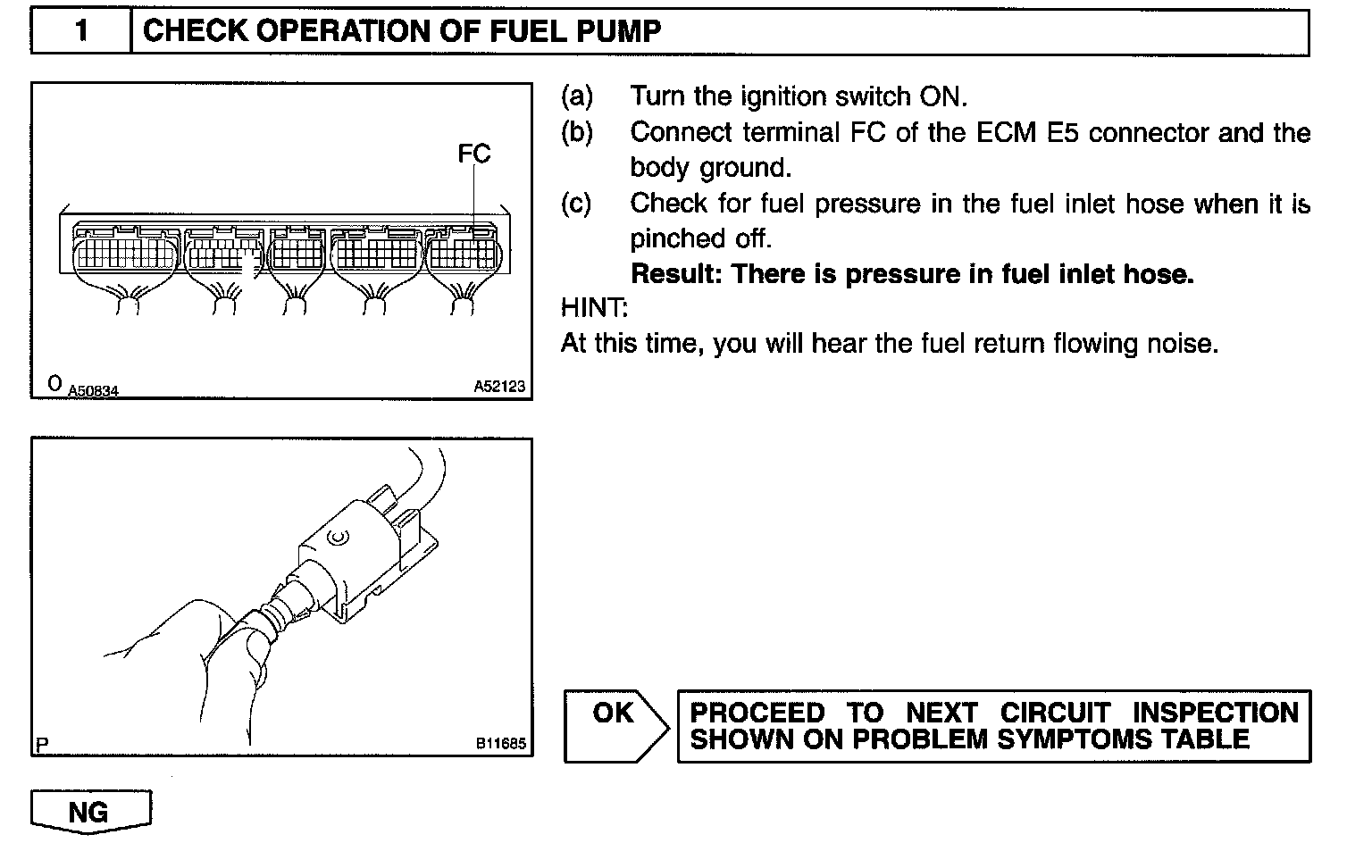 1 CHECK OPERATION OF FUEL PUMP

FC

O A50834 A52123

(a) Turn the ignition switch ON.
(b) Connect terminal FC of the ECM E5 connector and the body ground.
(c) Check for fuel pressure in the fuel inlet hose when it is pinched off.
**Result: There is pressure in fuel inlet hose.**

HINT:
At this time, you will hear the fuel return flowing noise.

P B11685

OK

PROCEED TO NEXT CIRCUIT INSPECTION SHOWN ON PROBLEM SYMPTOMS TABLE

NG