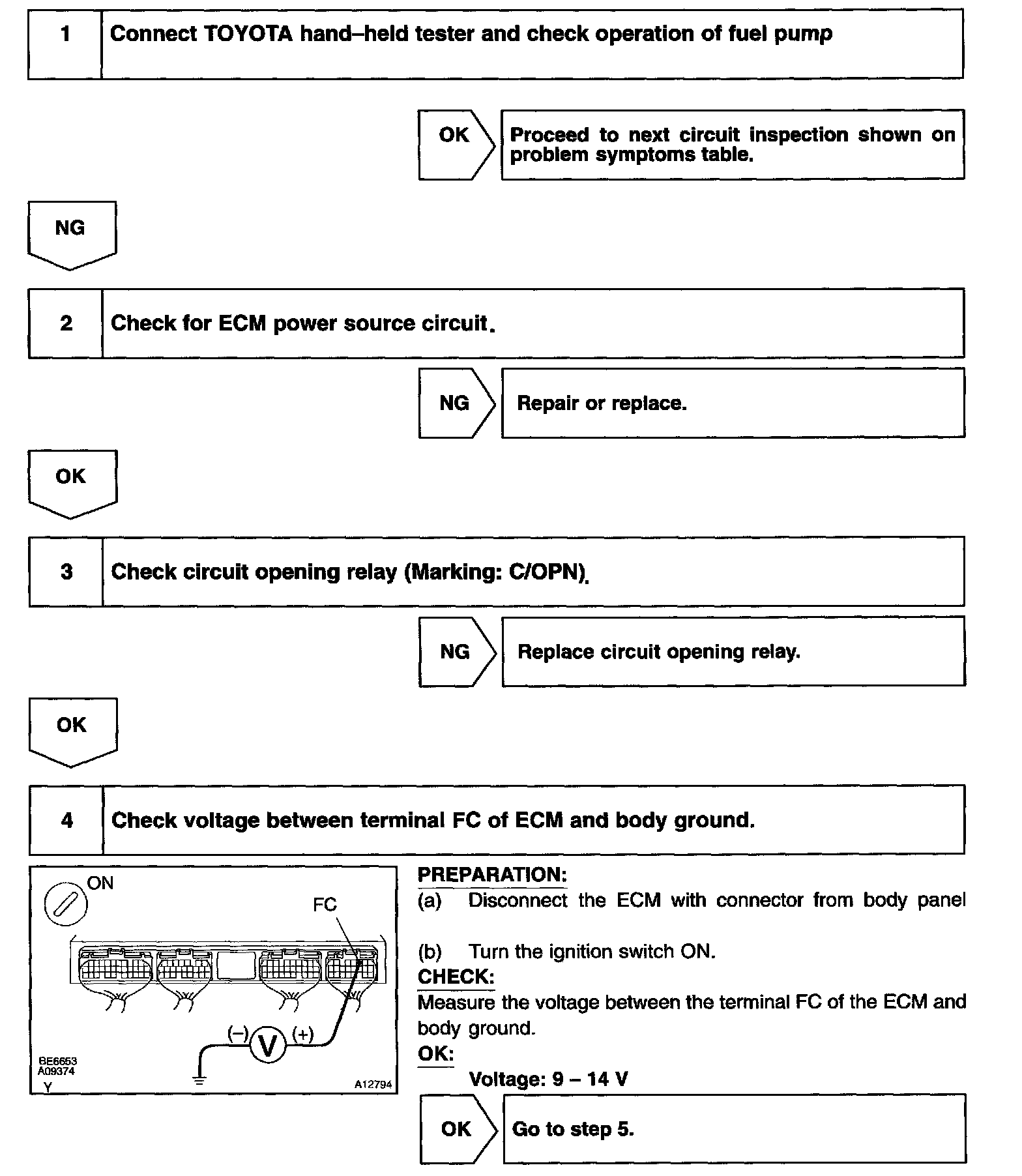 1 Connect TOYOTA hand–held tester and check operation of fuel pump

OK

Proceed to next circuit inspection shown on problem symptoms table.

NG

2 Check for ECM power source circuit.

NG

Repair or replace.

OK

3 Check circuit opening relay (Marking: C/OPN).

NG

Replace circuit opening relay.

OK

4 Check voltage between terminal FC of ECM and body ground.

ON

FC

(–) V (+)

BE6653
A09374
Y

A12794

PREPARATION:
(a) Disconnect the ECM with connector from body panel

(b) Turn the ignition switch ON.
CHECK:
Measure the voltage between the terminal FC of the ECM and body ground.
OK:
Voltage: 9 – 14 V

OK

Go to step 5.