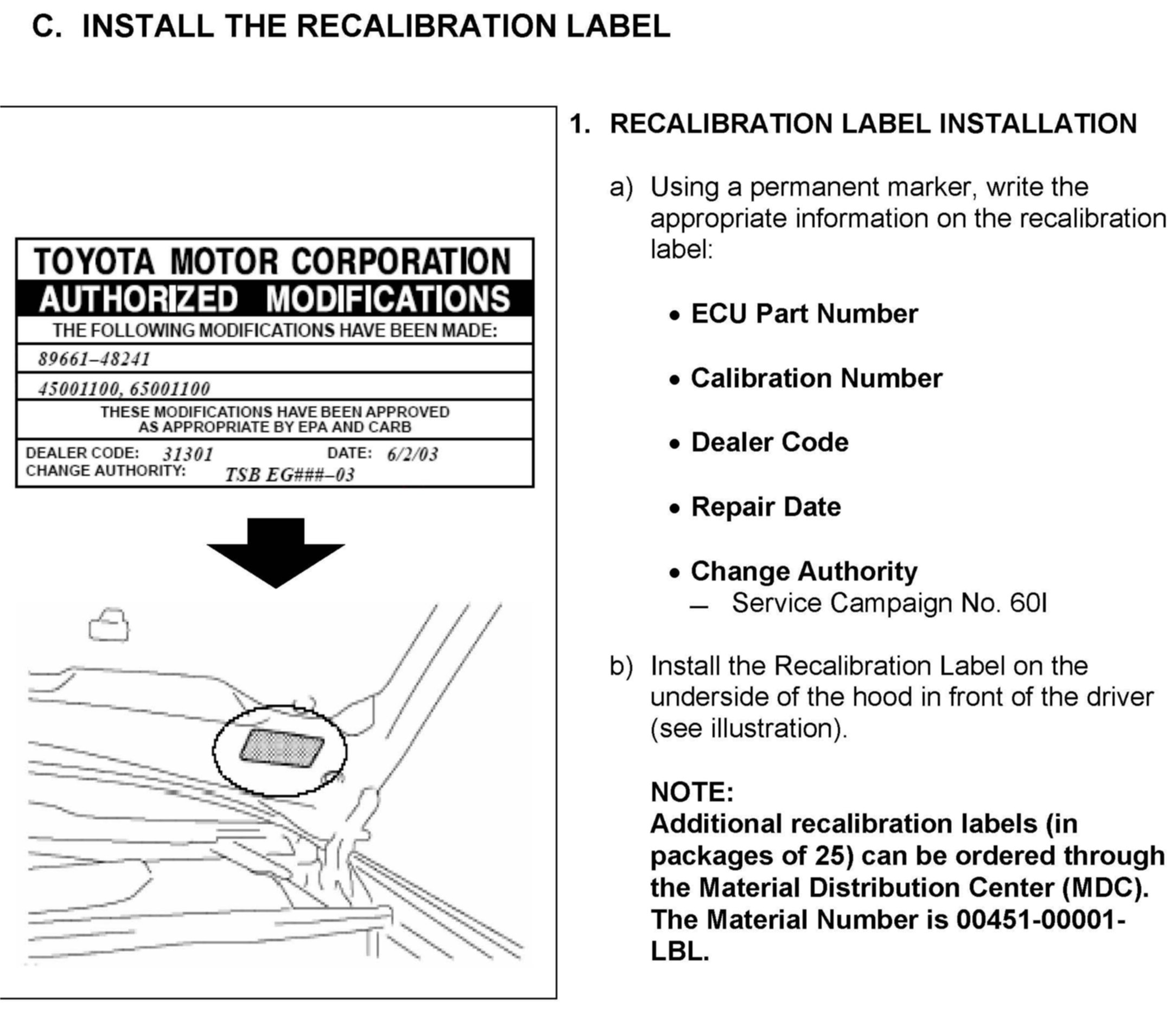 C. INSTALL THE RECALIBRATION LABEL

TOYOTA MOTOR CORPORATION
AUTHORIZED MODIFICATIONS
THE FOLLOWING MODIFICATIONS HAVE BEEN MADE:
89661–48241
45001100, 65001100
THESE MODIFICATIONS HAVE BEEN APPROVED AS APPROPRIATE BY EPA AND CARB
DEALER CODE: 31301 DATE: 6/2/03
CHANGE AUTHORITY: TSB EG###–03

1. RECALIBRATION LABEL INSTALLATION

a) Using a permanent marker, write the appropriate information on the recalibration label:

• ECU Part Number

• Calibration Number

• Dealer Code

• Repair Date

• Change Authority
– Service Campaign No. 60I

b) Install the Recalibration Label on the underside of the hood in front of the driver (see illustration).

NOTE:
Additional recalibration labels (in packages of 25) can be ordered through the Material Distribution Center (MDC). The Material Number is 00451-00001-LBL.