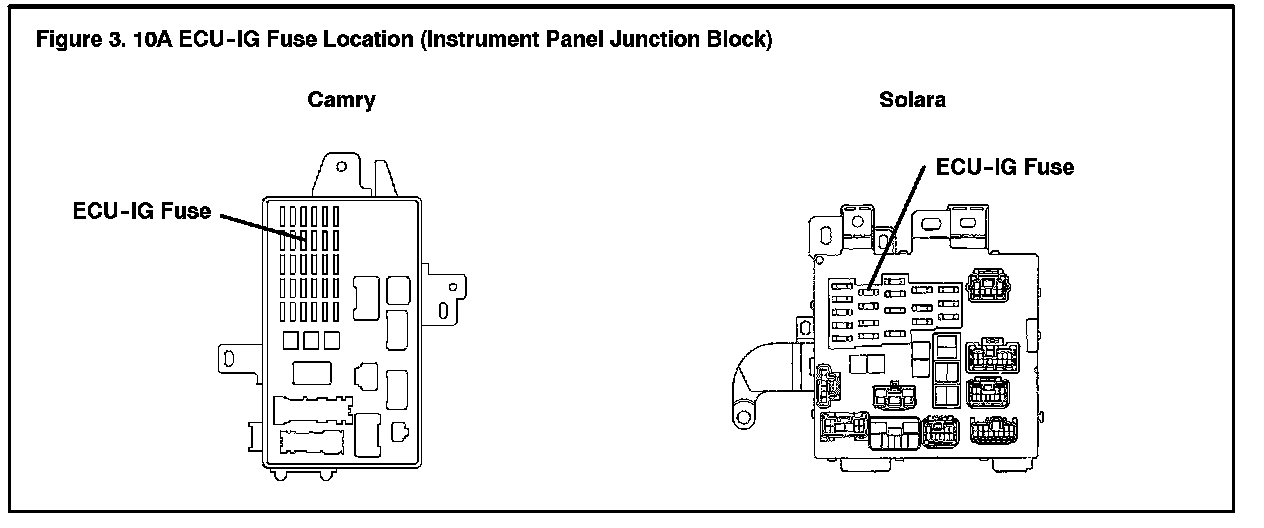 Figure 3. 10A ECU-IG Fuse Location (Instrument Panel Junction Block)

Camry

ECU-IG Fuse

Solara

ECU-IG Fuse