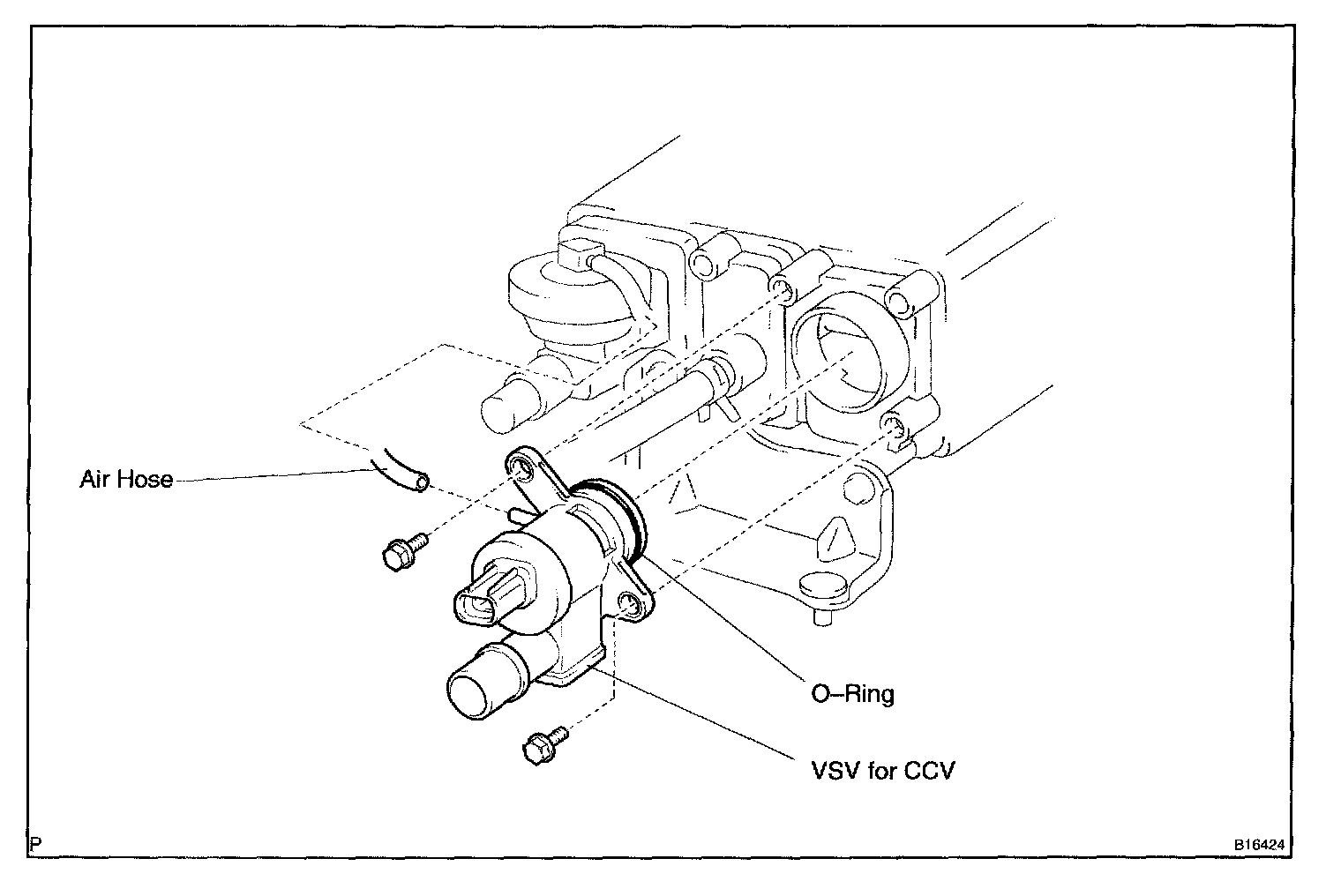 Air Hose

O–Ring

VSV for CCV

P

B16424