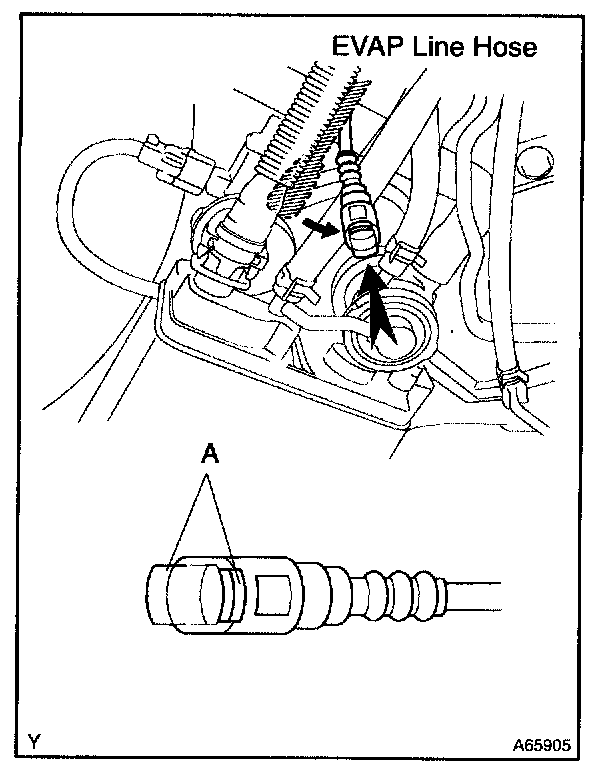 EVAP Line Hose

A

Y

A65905