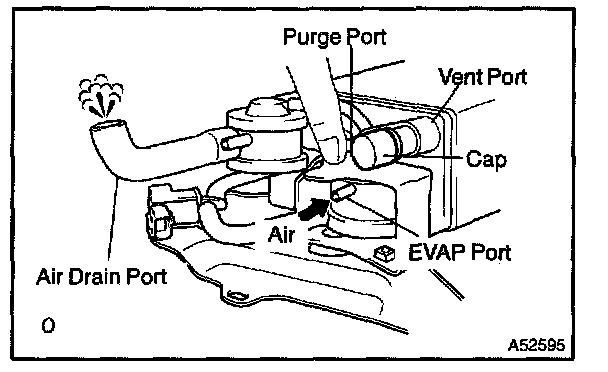 Purge Port
Vent Port
Cap
Air
EVAP Port
Air Drain Port
O
A52595