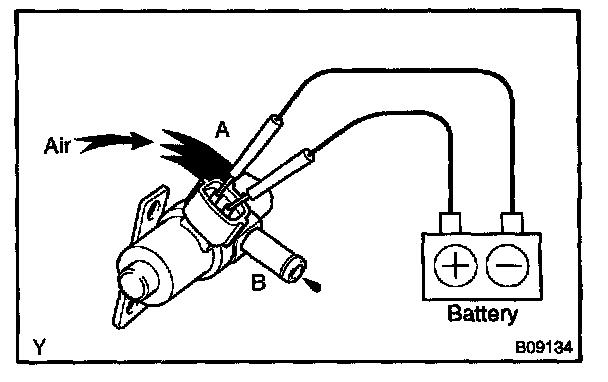 Air
A
B
+
−
Battery
Y
B09134