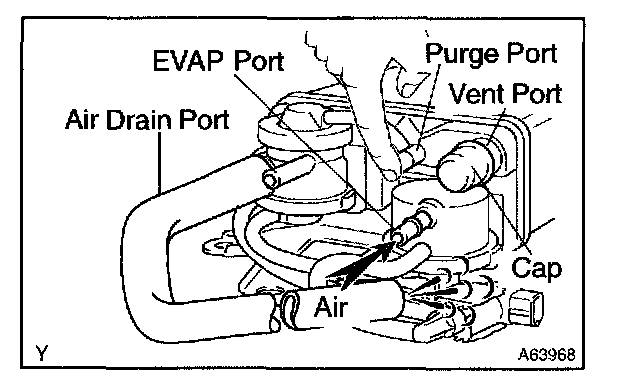 EVAP Port
Purge Port
Vent Port
Air Drain Port
Cap
Air
Y
A63968