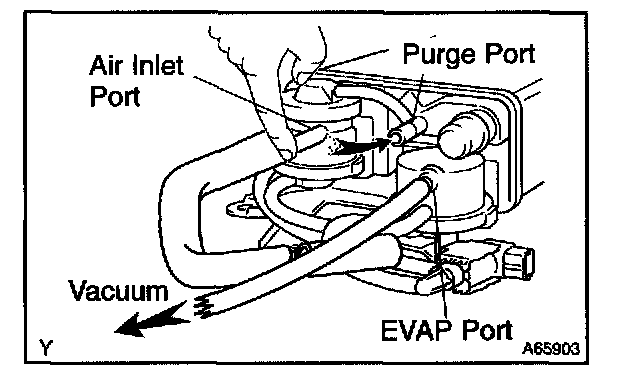 Air Inlet Port

Purge Port

Vacuum

EVAP Port

Y

A65903