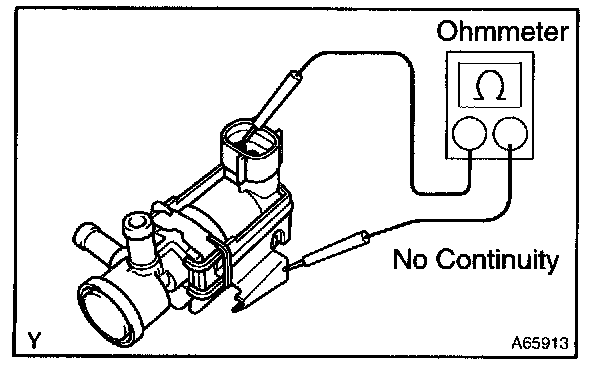 Ohmmeter

$\Omega$

No Continuity

Y

A65913