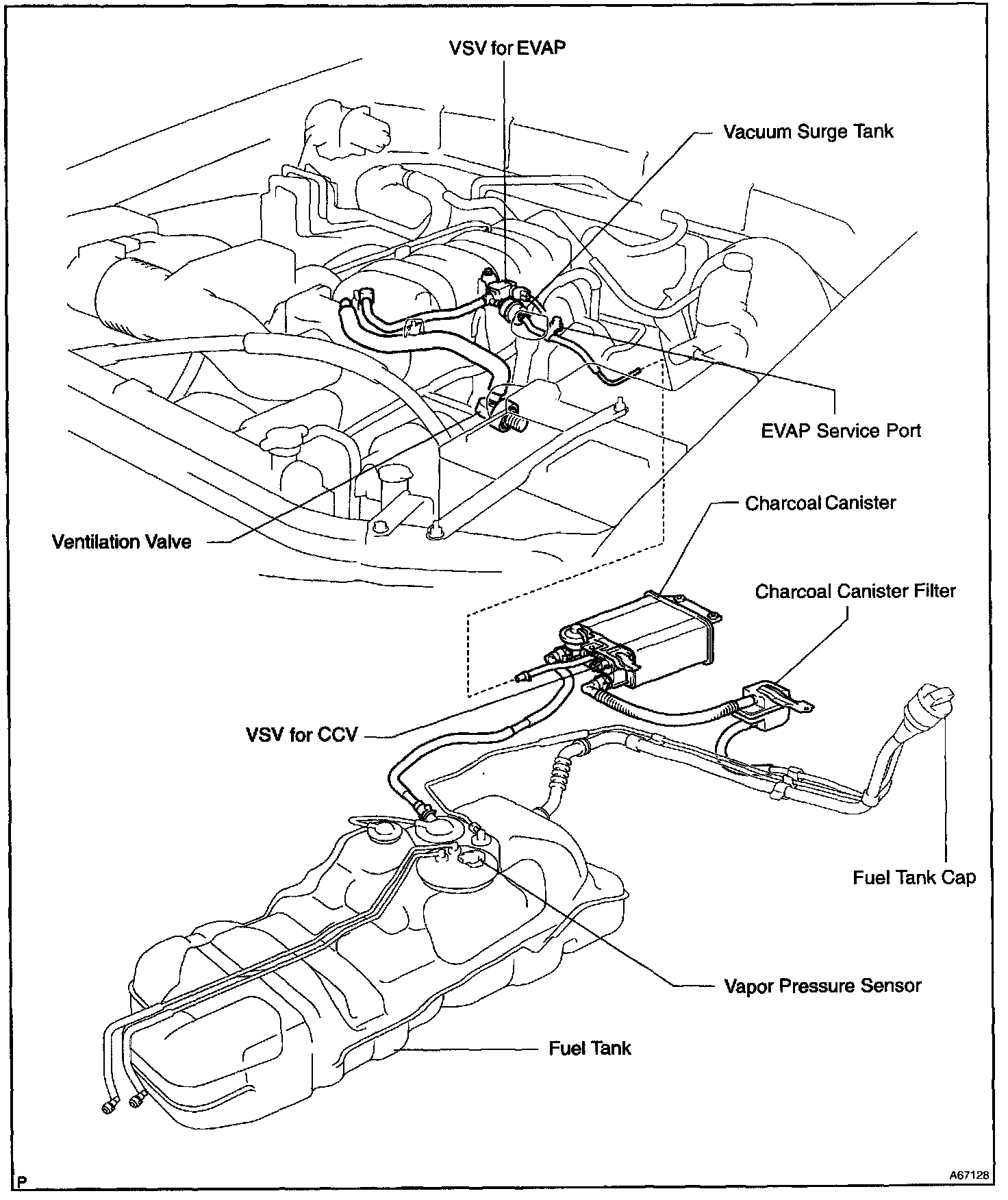 VSV for EVAP

Vacuum Surge Tank

EVAP Service Port

Charcoal Canister

Ventilation Valve

Charcoal Canister Filter

VSV for CCV

Fuel Tank Cap

Vapor Pressure Sensor

Fuel Tank

P

A67128