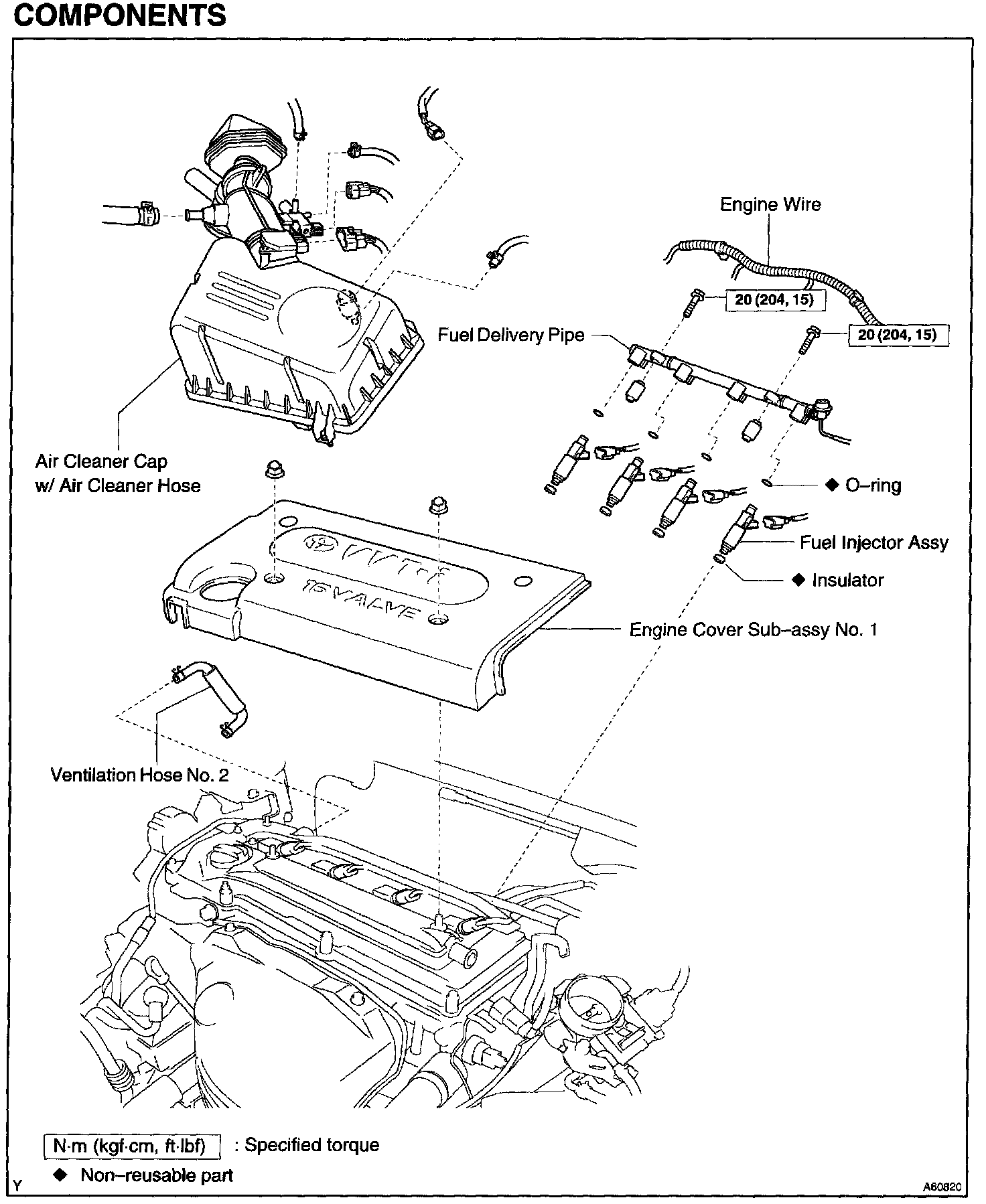 COMPONENTS

Engine Wire

20 (204, 15)

20 (204, 15)

Fuel Delivery Pipe

Air Cleaner Cap w/ Air Cleaner Hose

◆ O–ring

Fuel Injector Assy

◆ Insulator

VVT-i

16 VALVE

Engine Cover Sub–assy No. 1

Ventilation Hose No. 2

N·m (kgf·cm, ft·lbf) : Specified torque

◆ Non–reusable part

Y

A60820