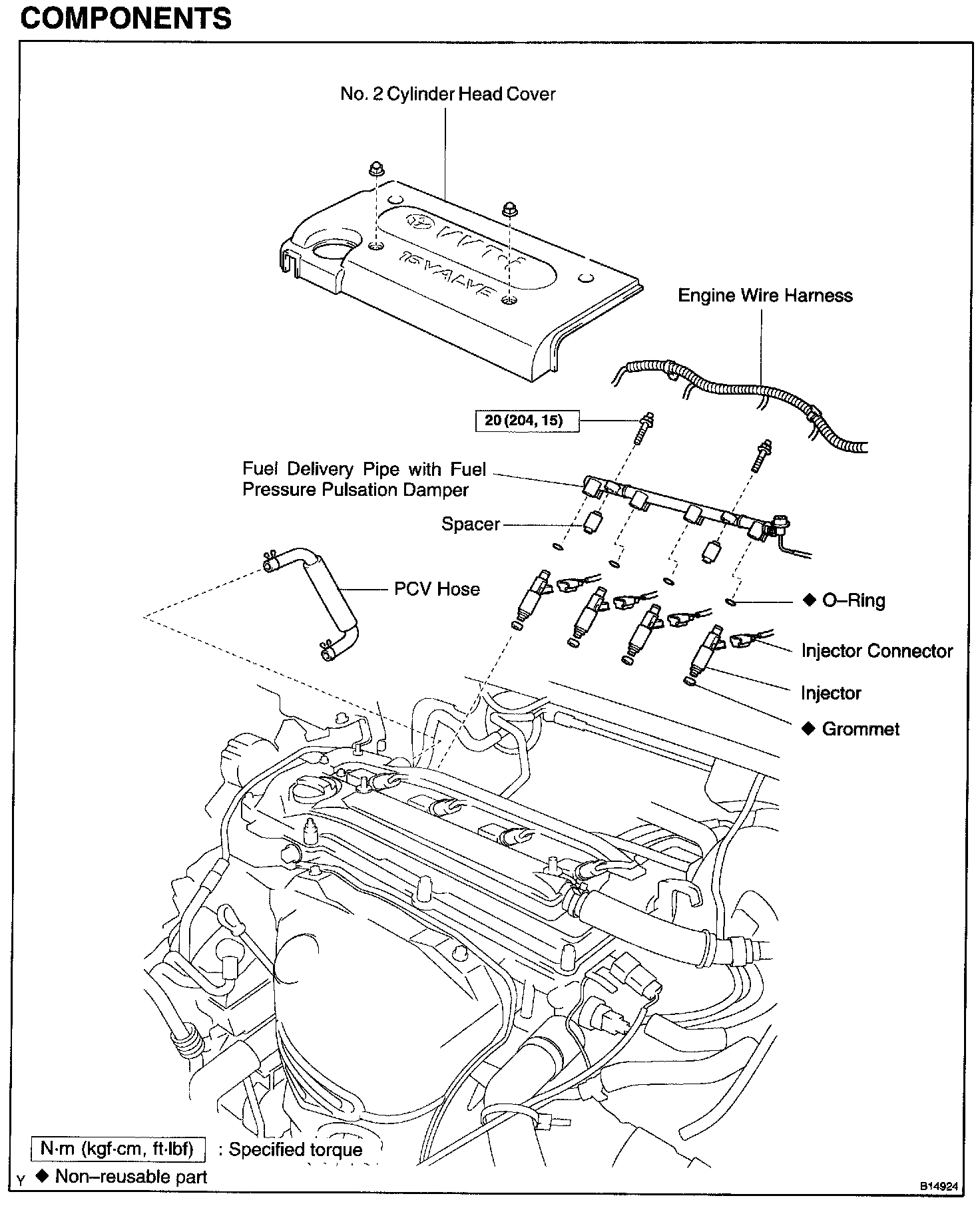 COMPONENTS

No. 2 Cylinder Head Cover

VVT-i

16 VALVE

Engine Wire Harness

20 (204, 15)

Fuel Delivery Pipe with Fuel Pressure Pulsation Damper

Spacer

PCV Hose

◆ O–Ring

Injector Connector

Injector

◆ Grommet

N·m (kgf·cm, ft·lbf) : Specified torque

Y ◆ Non–reusable part

B14924