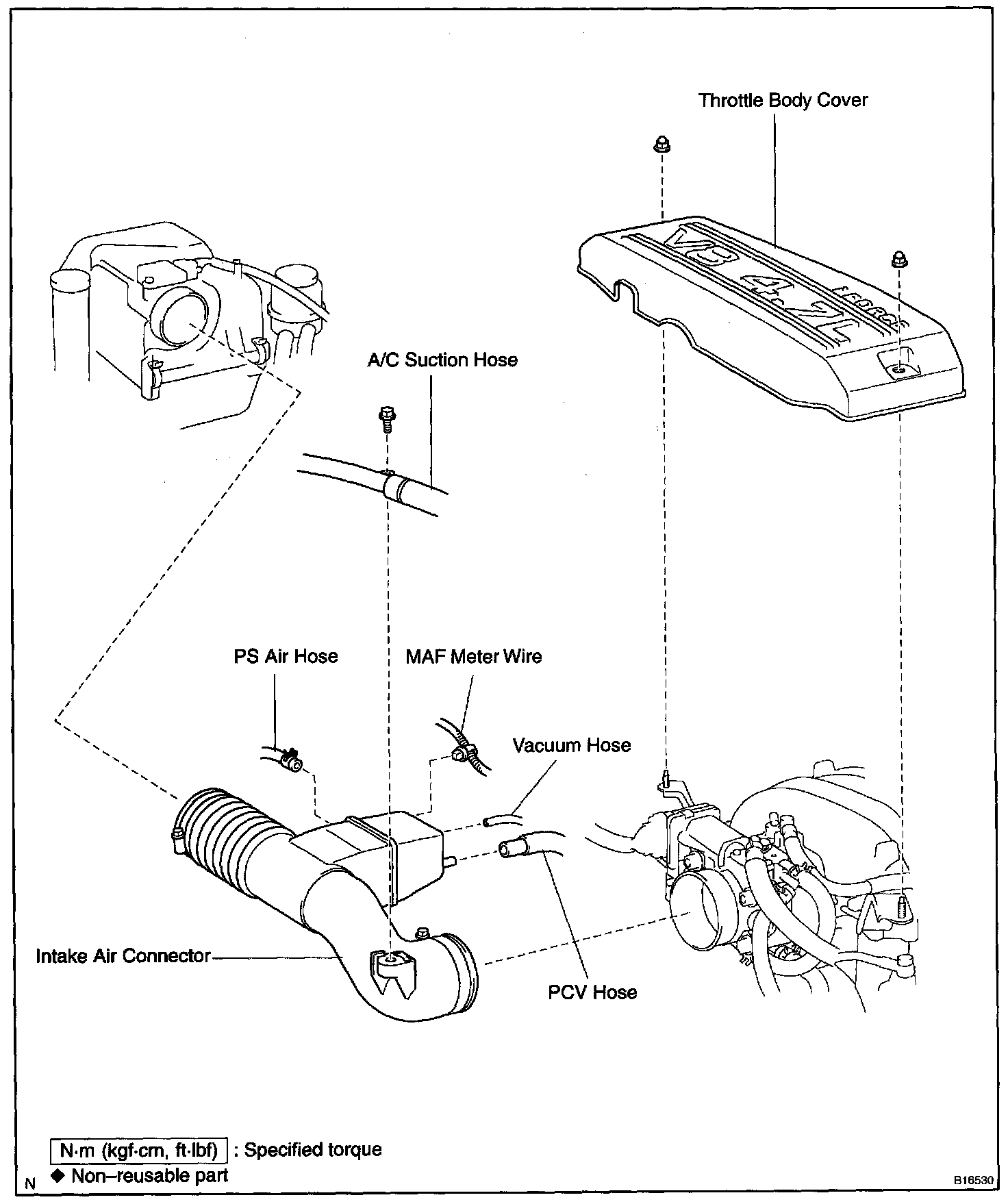 Throttle Body Cover

V8 4.7L i-FORCE

A/C Suction Hose

PS Air Hose

MAF Meter Wire

Vacuum Hose

Intake Air Connector

PCV Hose

N·m (kgf·cm, ft·lbf) : Specified torque

◆ Non–reusable part

N

B16530