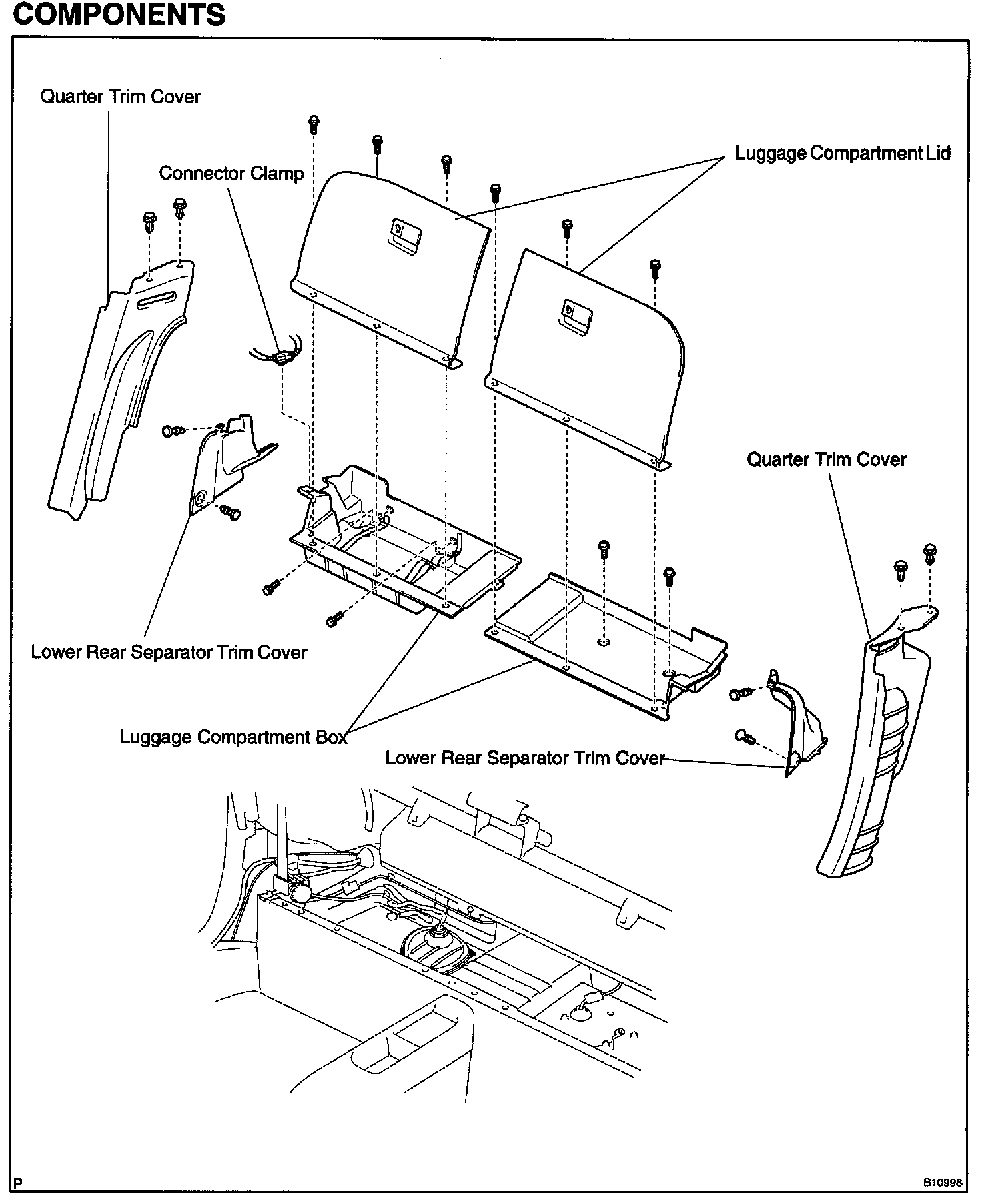 COMPONENTS

Quarter Trim Cover

Connector Clamp

Luggage Compartment Lid

Quarter Trim Cover

Lower Rear Separator Trim Cover

Luggage Compartment Box

Lower Rear Separator Trim Cover

P

B10998