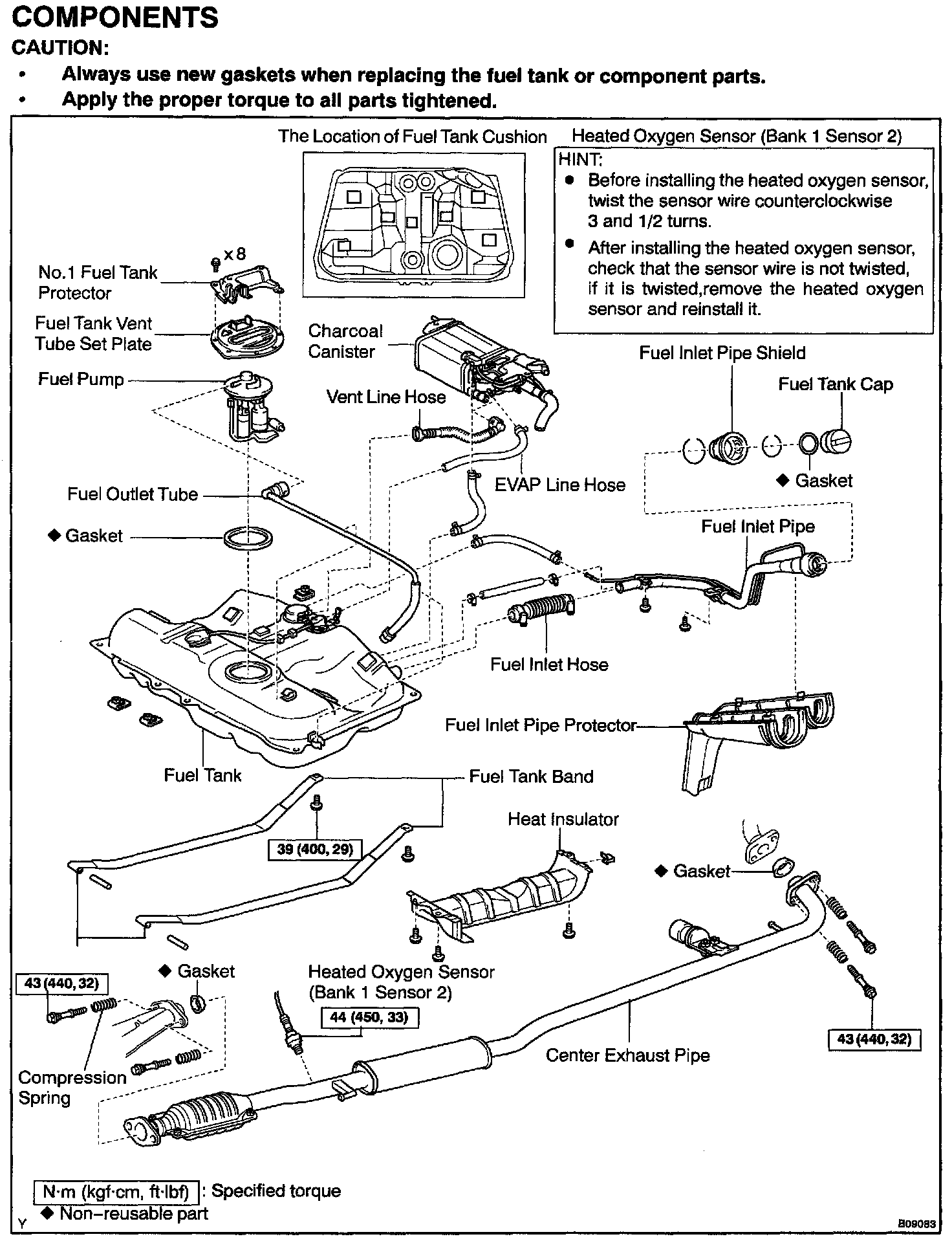 COMPONENTS
CAUTION:
• Always use new gaskets when replacing the fuel tank or component parts.
• Apply the proper torque to all parts tightened.

The Location of Fuel Tank Cushion

Heated Oxygen Sensor (Bank 1 Sensor 2)
HINT:
● Before installing the heated oxygen sensor, twist the sensor wire counterclockwise 3 and 1/2 turns.
● After installing the heated oxygen sensor, check that the sensor wire is not twisted, if it is twisted,remove the heated oxygen sensor and reinstall it.

x 8
No.1 Fuel Tank Protector
Fuel Tank Vent Tube Set Plate
Fuel Pump
Charcoal Canister
Vent Line Hose
Fuel Inlet Pipe Shield
Fuel Tank Cap
◆ Gasket
EVAP Line Hose
Fuel Outlet Tube
◆ Gasket
Fuel Inlet Pipe
Fuel Inlet Hose
Fuel Inlet Pipe Protector
Fuel Tank
Fuel Tank Band
39 (400, 29)
Heat Insulator
◆ Gasket
◆ Gasket
43 (440, 32)
Heated Oxygen Sensor (Bank 1 Sensor 2)
44 (450, 33)
Compression Spring
Center Exhaust Pipe
43 (440, 32)

N·m (kgf·cm, ft·lbf) : Specified torque
◆ Non–reusable part
Y
B09083