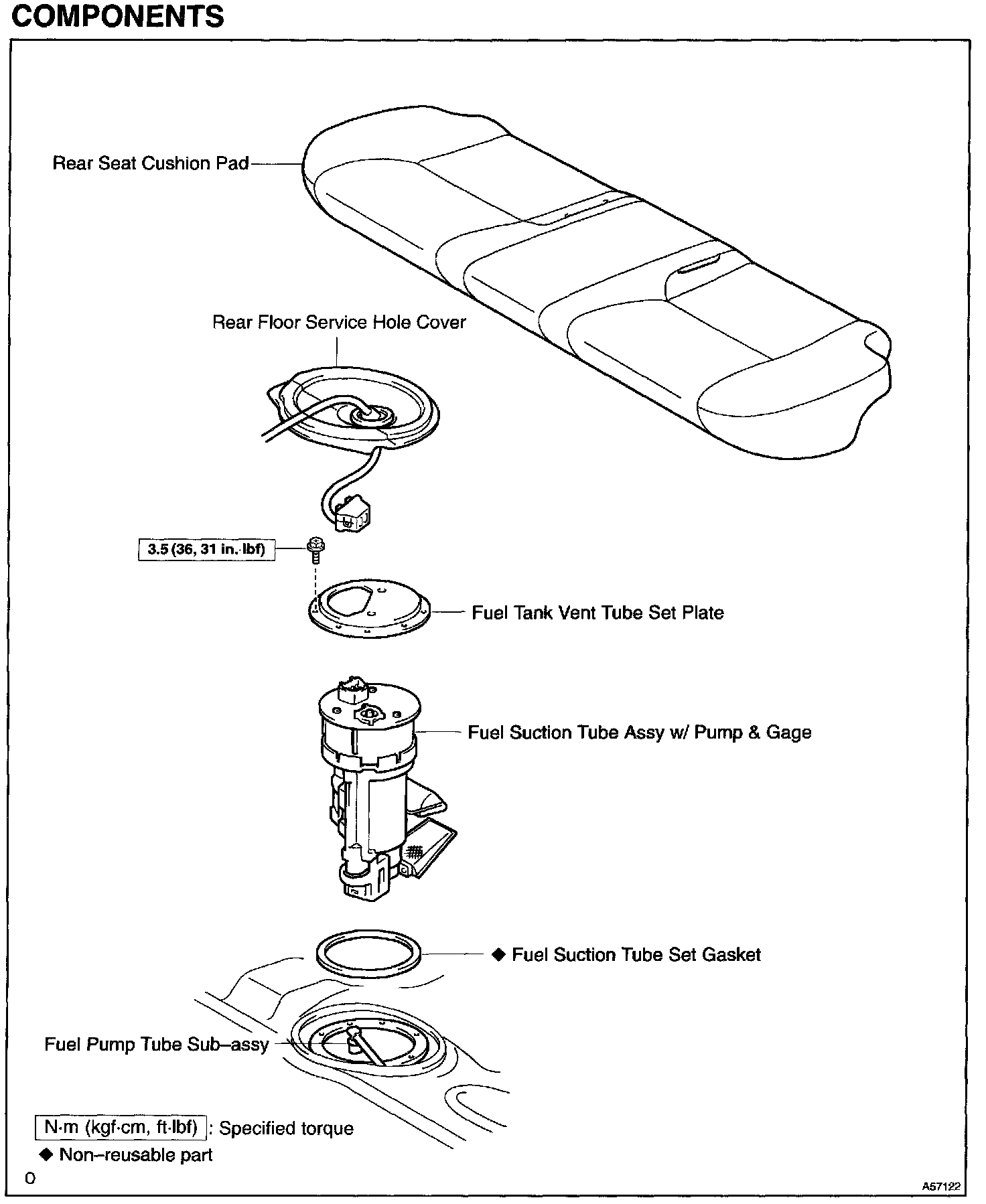 COMPONENTS

Rear Seat Cushion Pad

Rear Floor Service Hole Cover

3.5 (36, 31 in.·lbf)

Fuel Tank Vent Tube Set Plate

Fuel Suction Tube Assy w/ Pump & Gage

◆ Fuel Suction Tube Set Gasket

Fuel Pump Tube Sub–assy

N·m (kgf·cm, ft·lbf) : Specified torque

◆ Non–reusable part

O

A57122