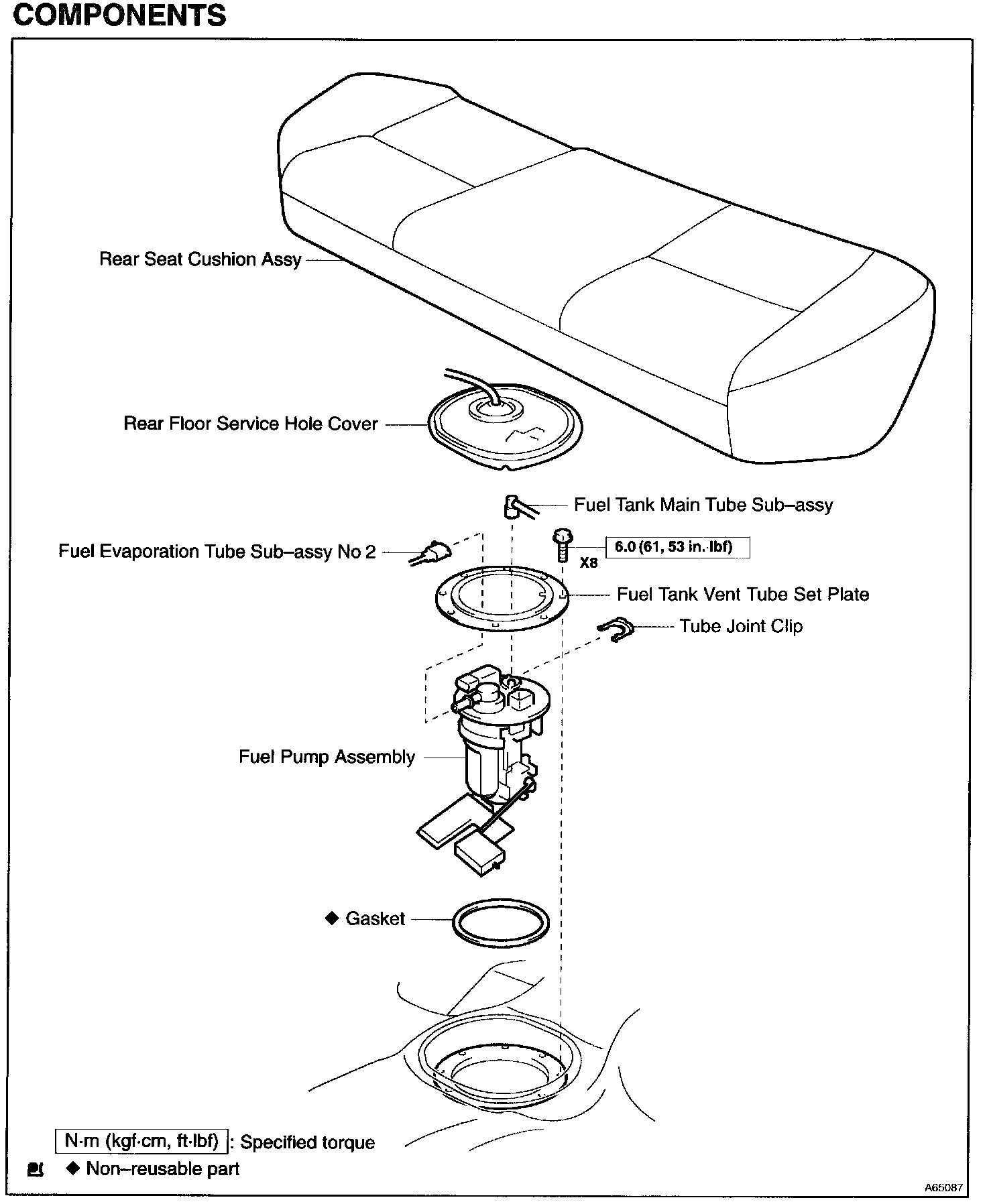 COMPONENTS

Rear Seat Cushion Assy

Rear Floor Service Hole Cover

Fuel Tank Main Tube Sub–assy

Fuel Evaporation Tube Sub–assy No 2

6.0 (61, 53 in.·lbf)

X8

Fuel Tank Vent Tube Set Plate

Tube Joint Clip

Fuel Pump Assembly

◆ Gasket

N·m (kgf·cm, ft·lbf) : Specified torque

◆ Non–reusable part

A65087