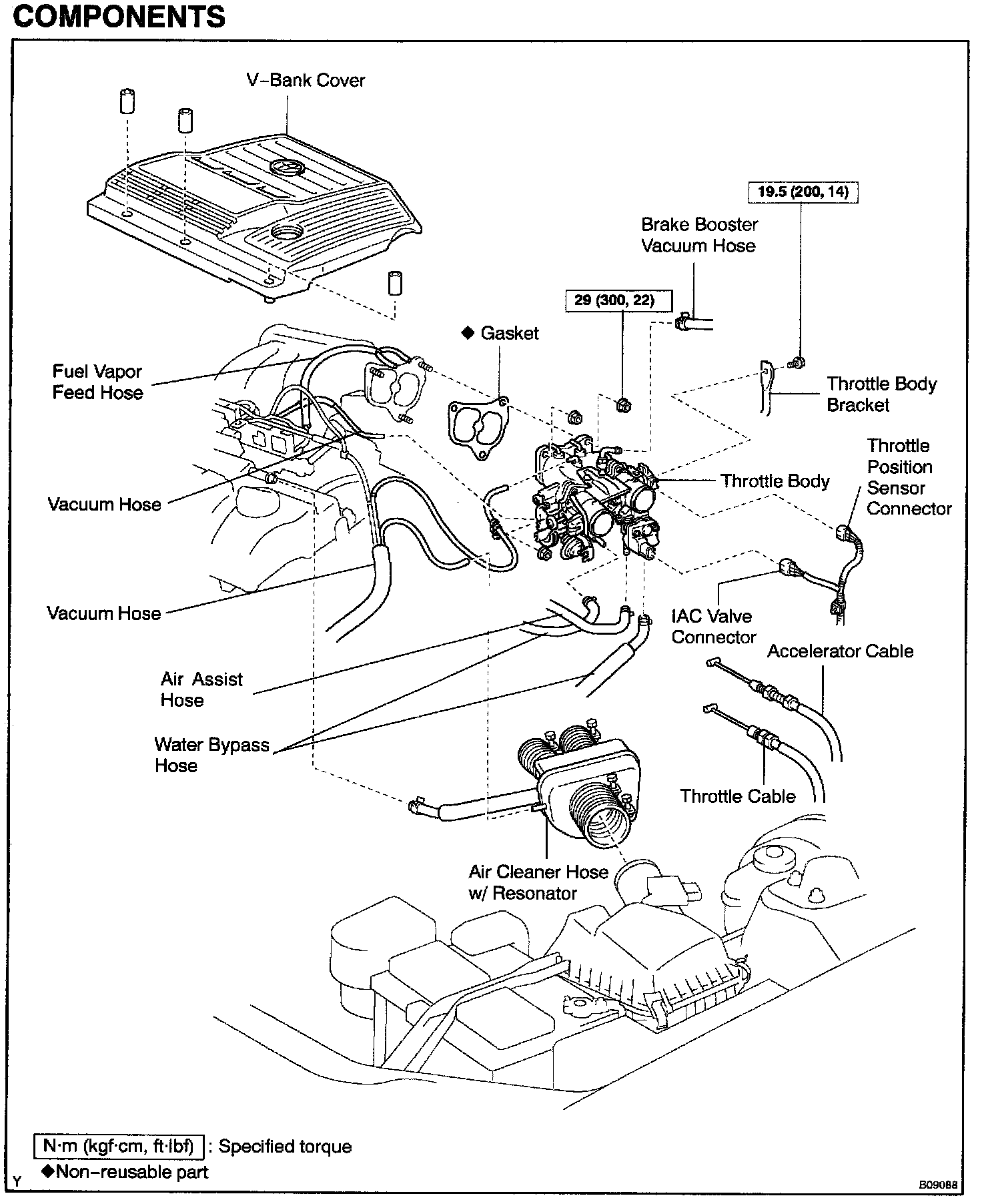 COMPONENTS

V–Bank Cover

19.5 (200, 14)

Brake Booster Vacuum Hose

29 (300, 22)

◆ Gasket

Fuel Vapor Feed Hose

Throttle Body Bracket

Throttle Position Sensor Connector

Throttle Body

Vacuum Hose

Vacuum Hose

IAC Valve Connector

Accelerator Cable

Air Assist Hose

Water Bypass Hose

Throttle Cable

Air Cleaner Hose w/ Resonator

N·m (kgf·cm, ft·lbf) : Specified torque
◆Non–reusable part

Y

B09088