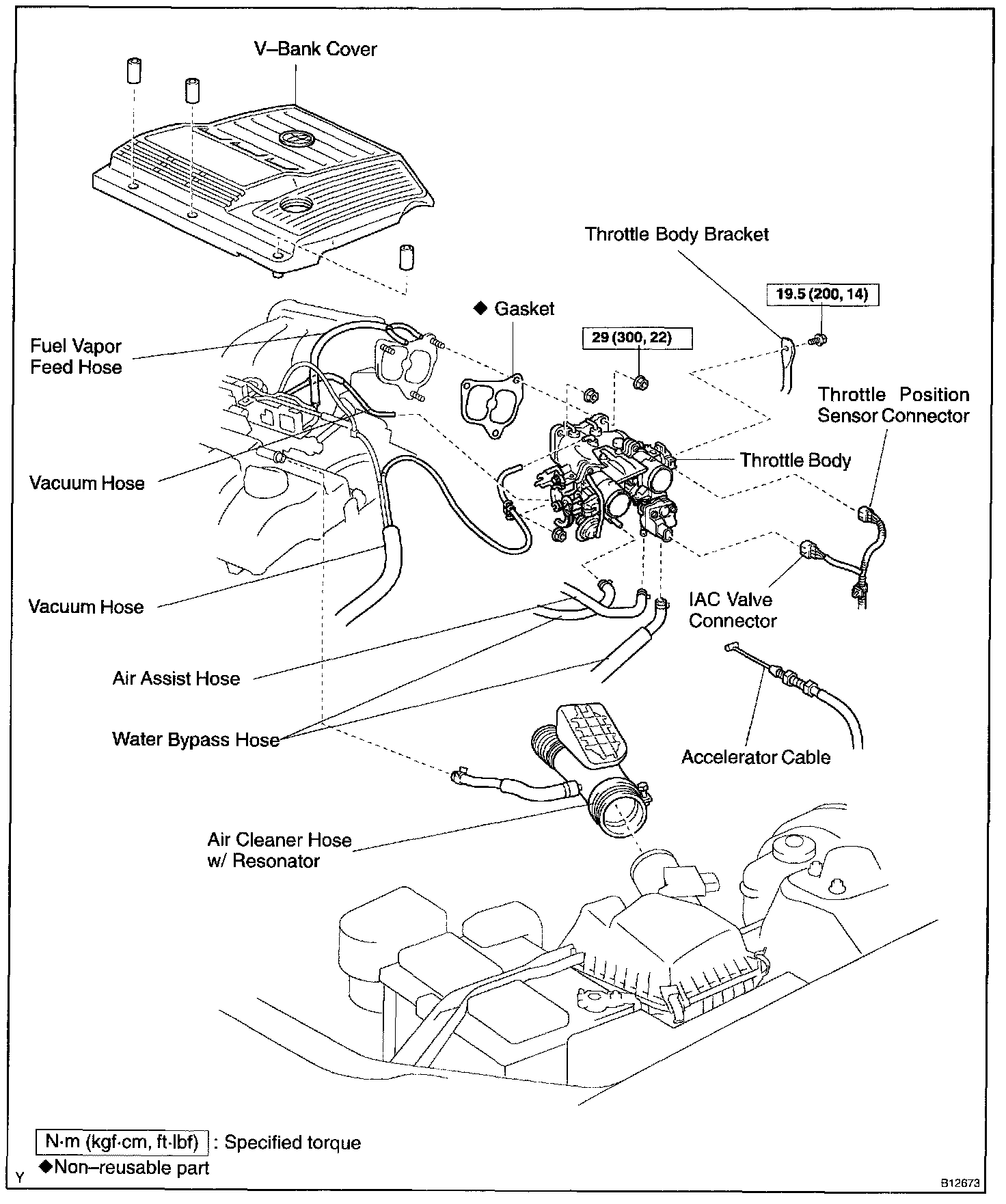 V–Bank Cover

Throttle Body Bracket

19.5 (200, 14)

◆ Gasket

29 (300, 22)

Fuel Vapor Feed Hose

Throttle Position Sensor Connector

Throttle Body

Vacuum Hose

Vacuum Hose

IAC Valve Connector

Air Assist Hose

Water Bypass Hose

Accelerator Cable

Air Cleaner Hose w/ Resonator

N·m (kgf·cm, ft·lbf) : Specified torque

◆Non–reusable part

Y

B12673