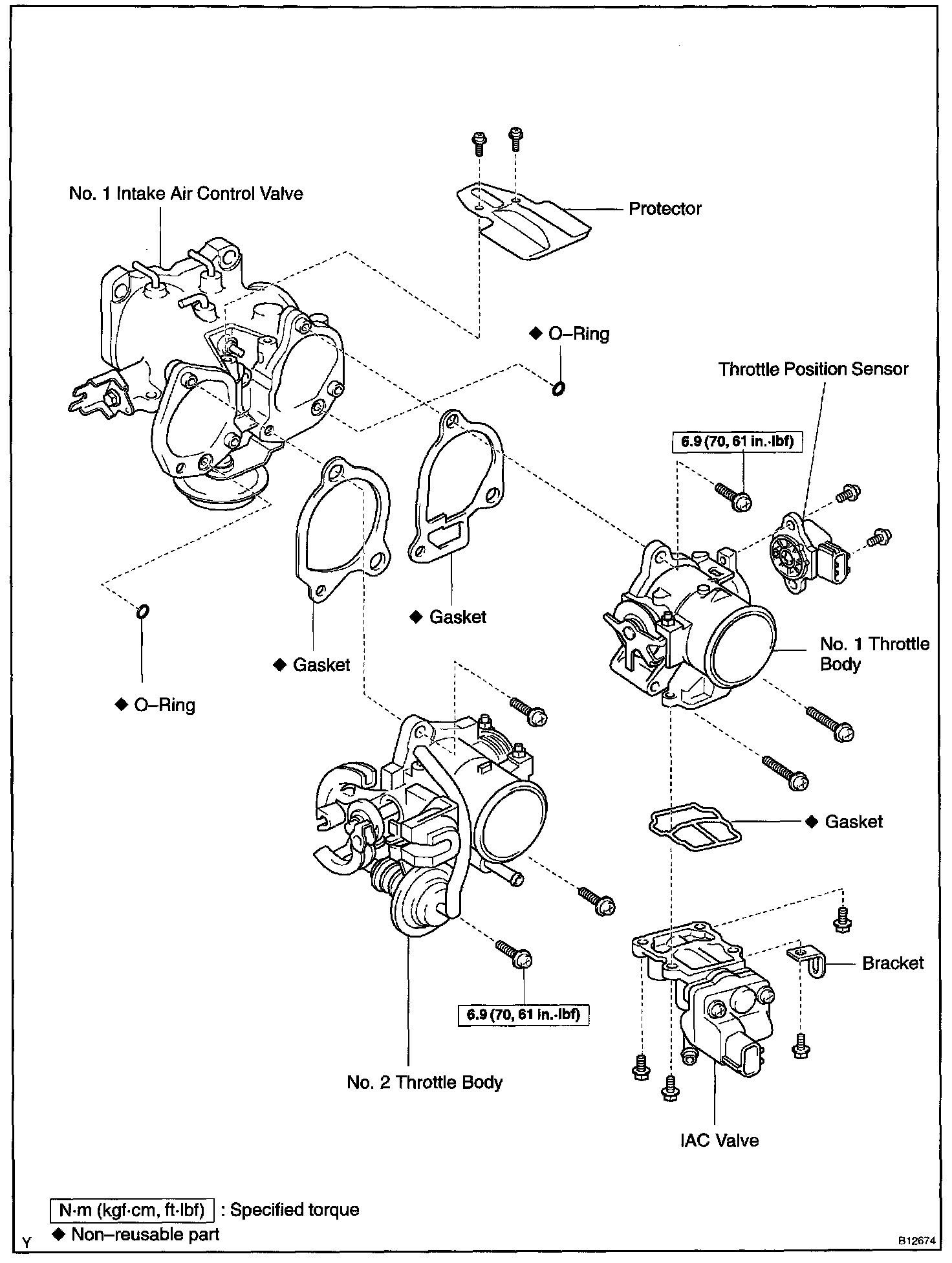 No. 1 Intake Air Control Valve

Protector

◆ O–Ring

Throttle Position Sensor

6.9 (70, 61 in.·lbf)

◆ Gasket

◆ Gasket

No. 1 Throttle Body

◆ O–Ring

◆ Gasket

Bracket

6.9 (70, 61 in.·lbf)

No. 2 Throttle Body

IAC Valve

N·m (kgf·cm, ft·lbf) : Specified torque
◆ Non–reusable part

Y

B12674