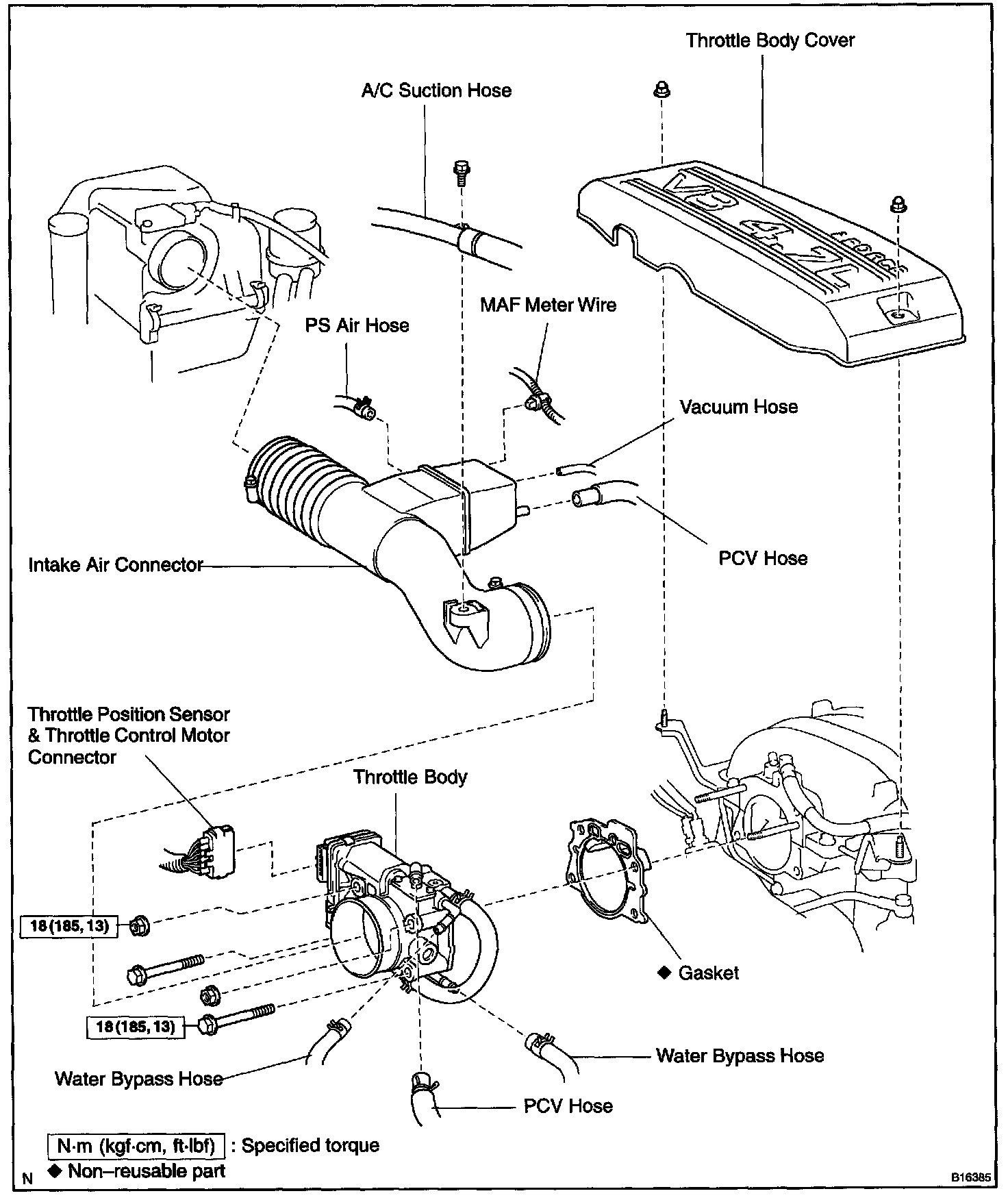 Throttle Body Cover

A/C Suction Hose

V8 4.7L i-FORCE

MAF Meter Wire

PS Air Hose

Vacuum Hose

PCV Hose

Intake Air Connector

Throttle Position Sensor & Throttle Control Motor Connector

Throttle Body

18 (185, 13)

◆ Gasket

18 (185, 13)

Water Bypass Hose

Water Bypass Hose

PCV Hose

N·m (kgf·cm, ft·lbf) : Specified torque
◆ Non–reusable part

N

B16385