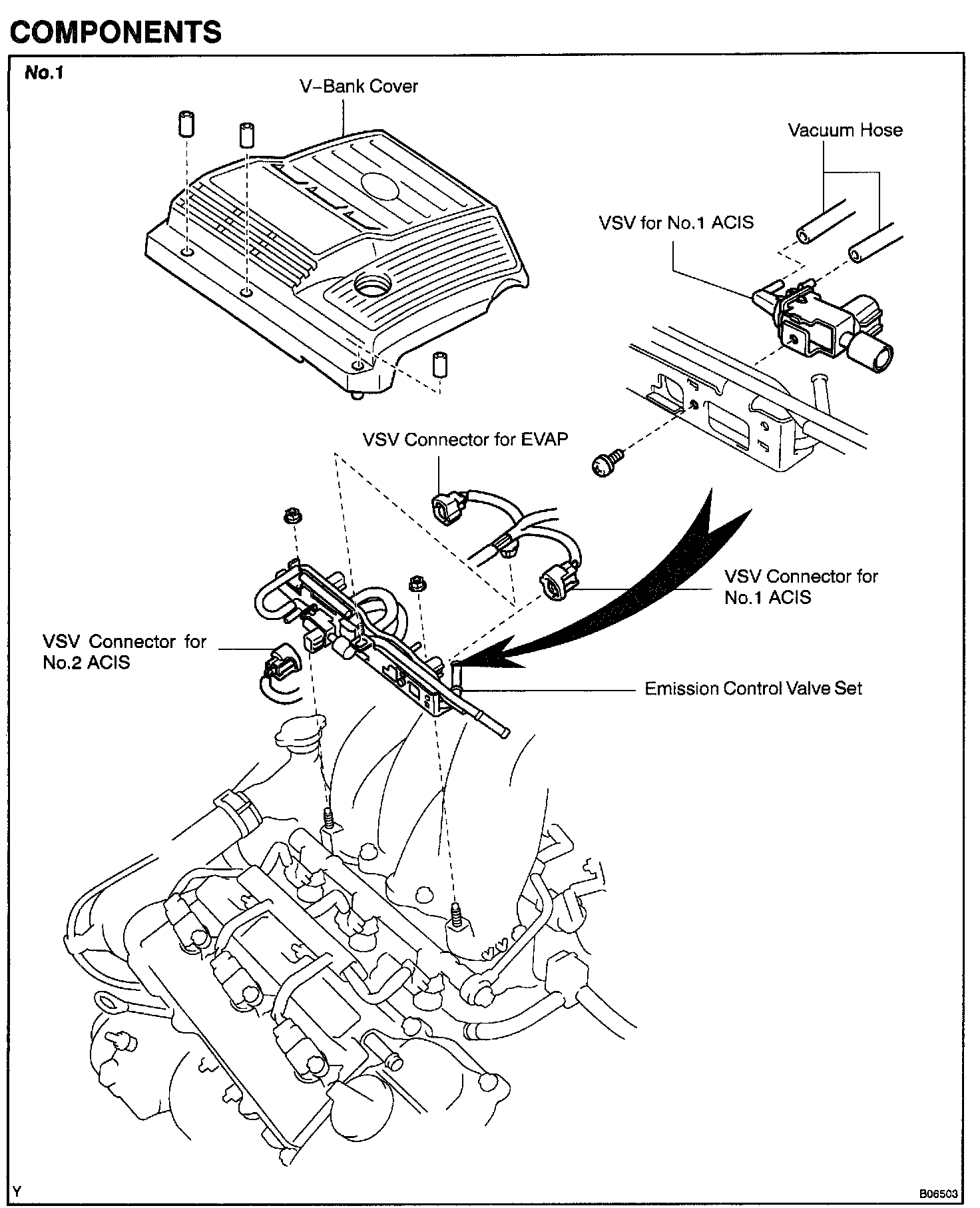 COMPONENTS

No.1

V–Bank Cover

Vacuum Hose

VSV for No.1 ACIS

VSV Connector for EVAP

VSV Connector for No.1 ACIS

VSV Connector for No.2 ACIS

Emission Control Valve Set

Y

B06503