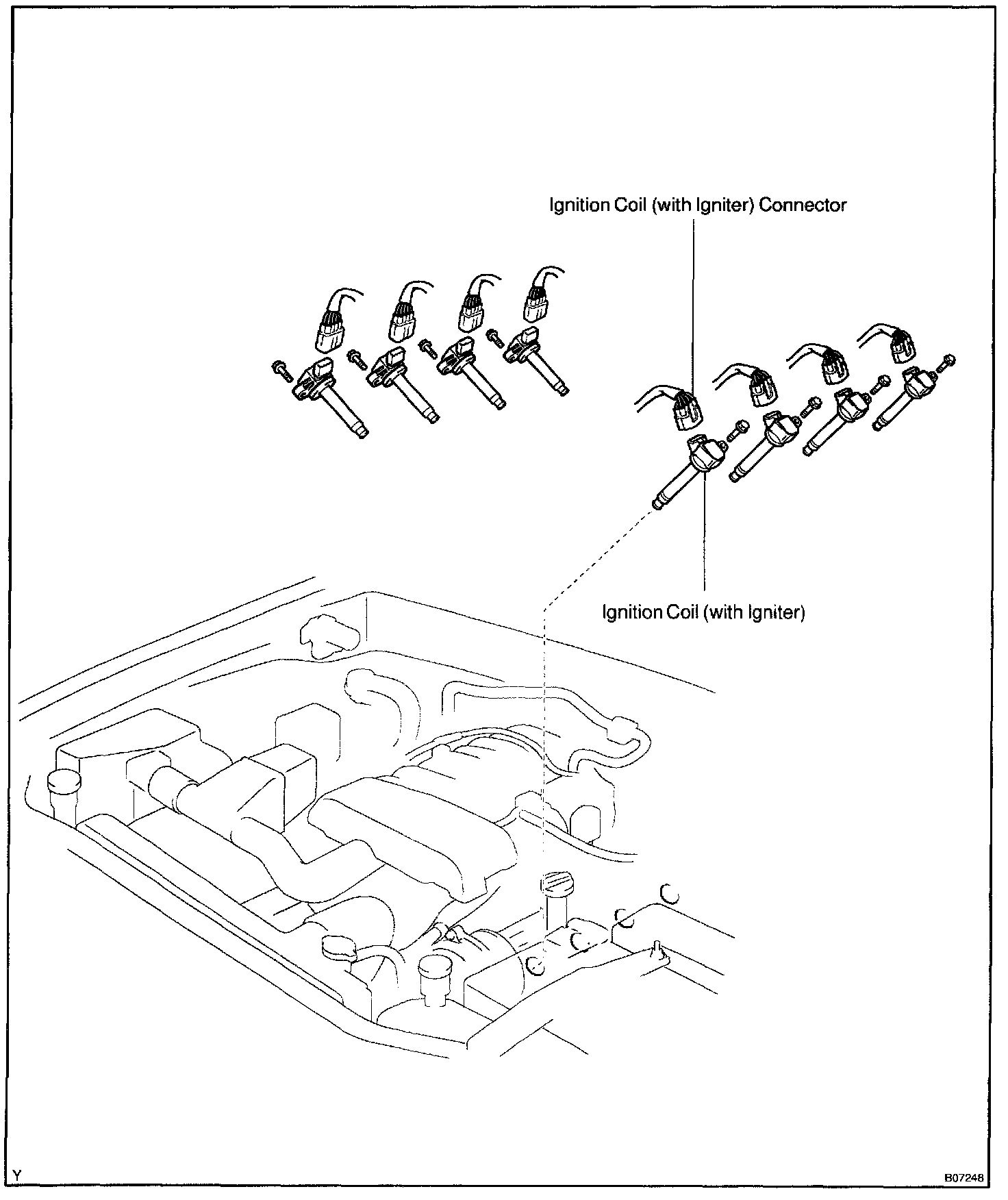 Ignition Coil (with Igniter) Connector

Ignition Coil (with Igniter)

Y

B07248