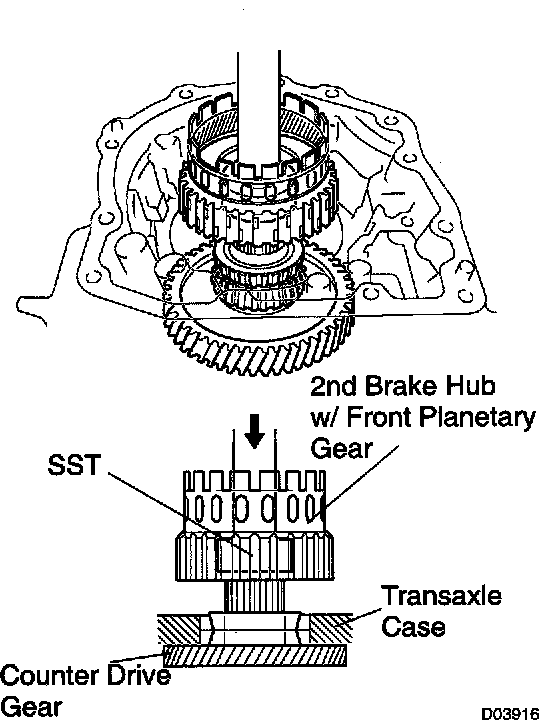 2nd Brake Hub w/ Front Planetary Gear

SST

Transaxle Case

Counter Drive Gear

D03916