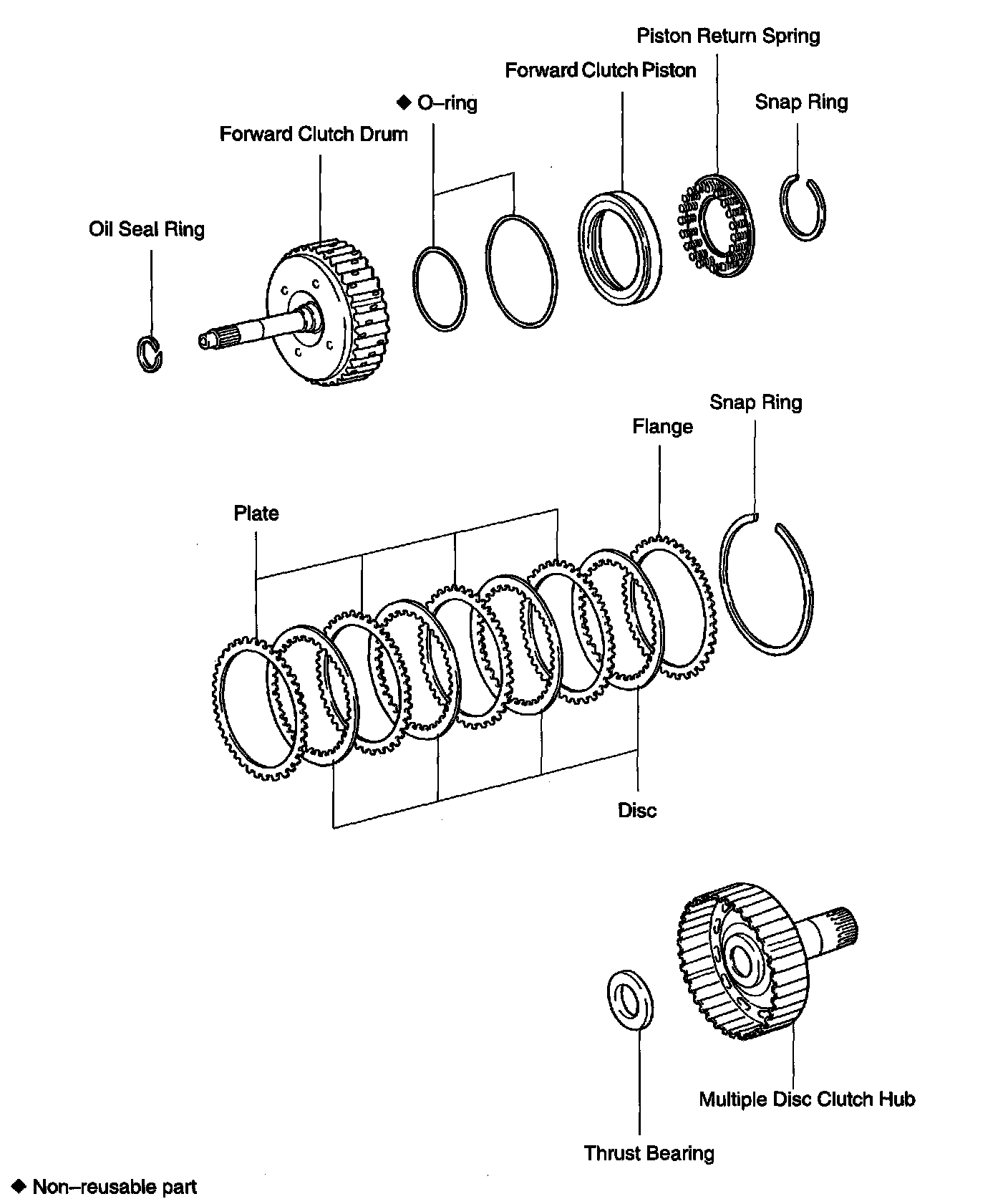 Piston Return Spring

Forward Clutch Piston

◆ O–ring

Snap Ring

Forward Clutch Drum

Oil Seal Ring

Snap Ring

Flange

Plate

Disc

Multiple Disc Clutch Hub

Thrust Bearing

◆ Non–reusable part