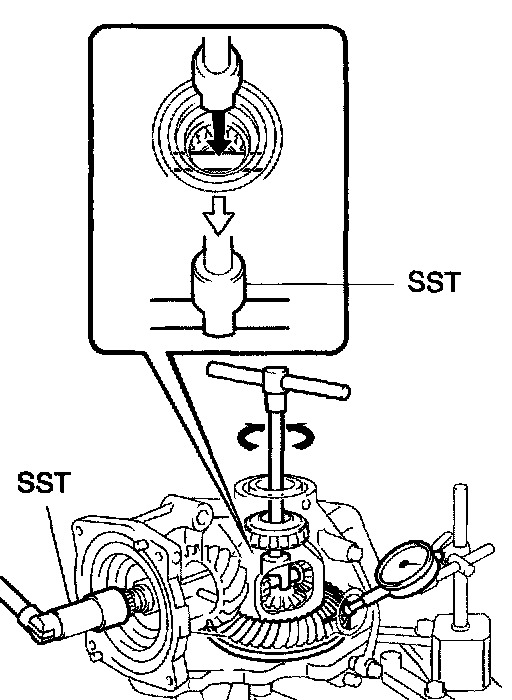 SST

SST