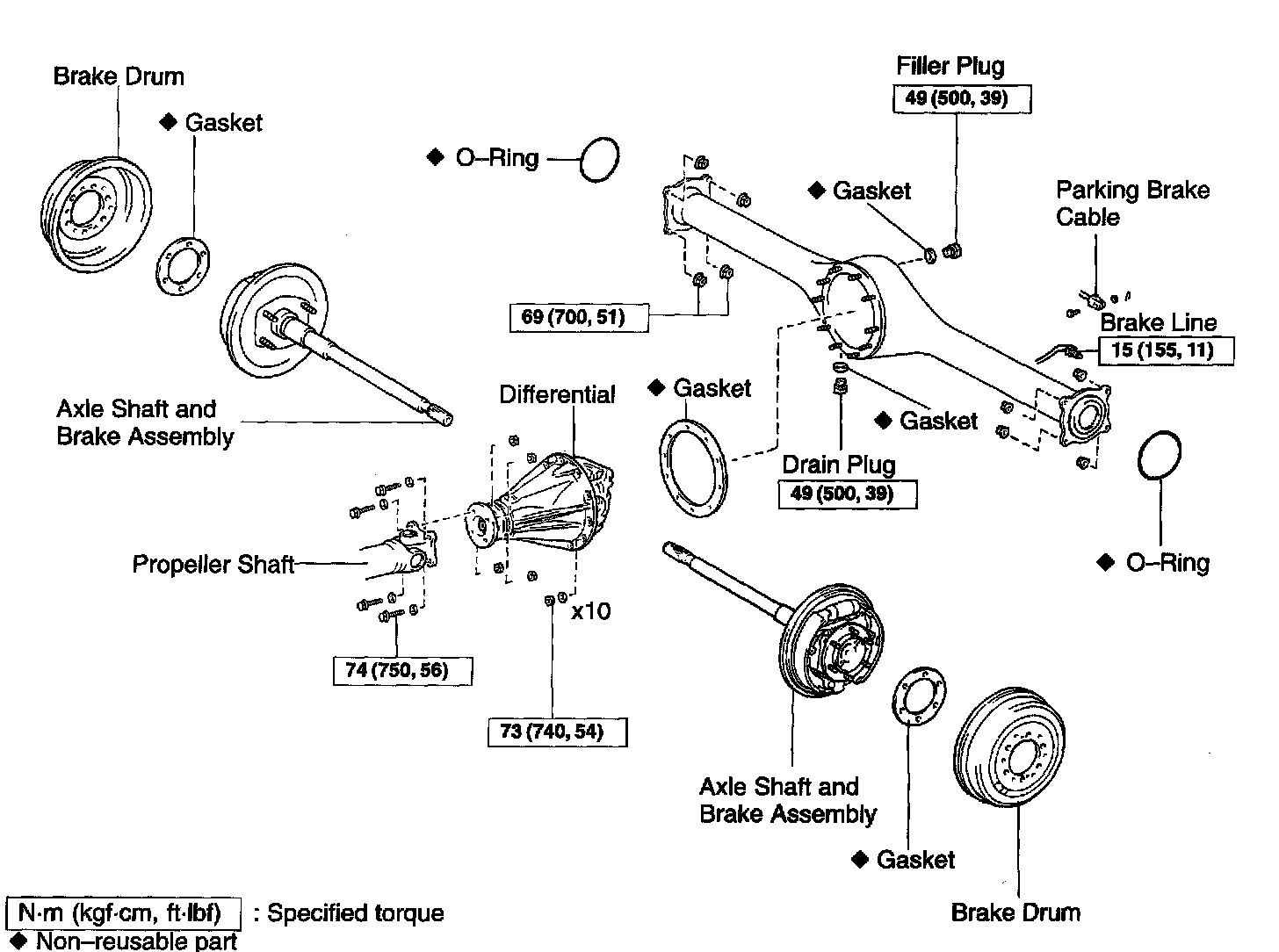 Brake Drum

◆ Gasket

◆ O–Ring

Filler Plug
49 (500, 39)

◆ Gasket

Parking Brake Cable

Brake Line
15 (155, 11)

69 (700, 51)

Axle Shaft and Brake Assembly

Differential

◆ Gasket

◆ Gasket

Drain Plug
49 (500, 39)

◆ O–Ring

Propeller Shaft

x10

74 (750, 56)

73 (740, 54)

Axle Shaft and Brake Assembly

◆ Gasket

Brake Drum

N·m (kgf·cm, ft·lbf) : Specified torque
◆ Non–reusable part