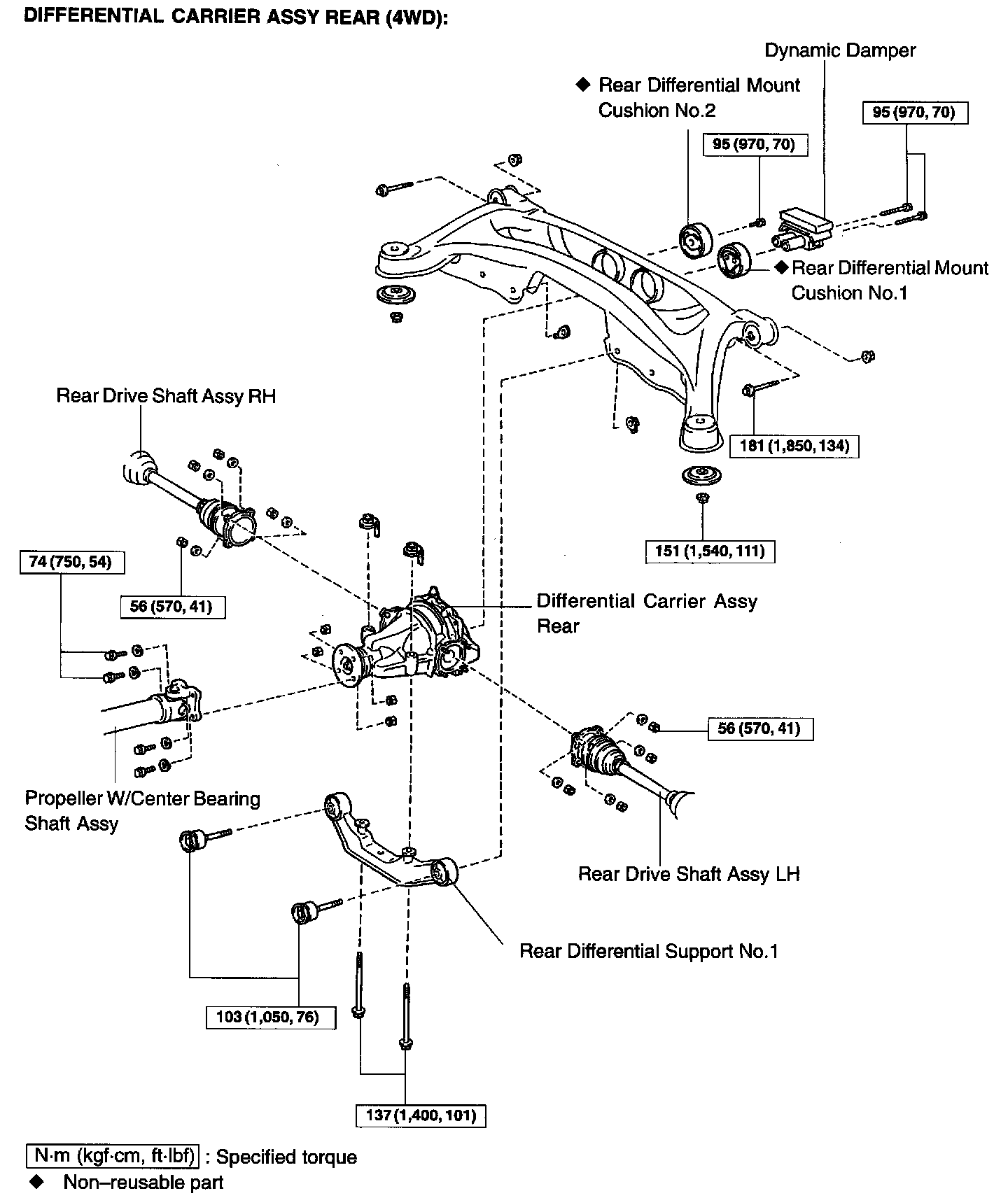 DIFFERENTIAL CARRIER ASSY REAR (4WD):

Dynamic Damper

◆ Rear Differential Mount Cushion No.2

95 (970, 70)

95 (970, 70)

◆ Rear Differential Mount Cushion No.1

Rear Drive Shaft Assy RH

181 (1,850, 134)

151 (1,540, 111)

74 (750, 54)

56 (570, 41)

Differential Carrier Assy Rear

56 (570, 41)

Propeller W/Center Bearing Shaft Assy

Rear Drive Shaft Assy LH

Rear Differential Support No.1

103 (1,050, 76)

137 (1,400, 101)

N·m (kgf·cm, ft·lbf) : Specified torque
◆ Non–reusable part