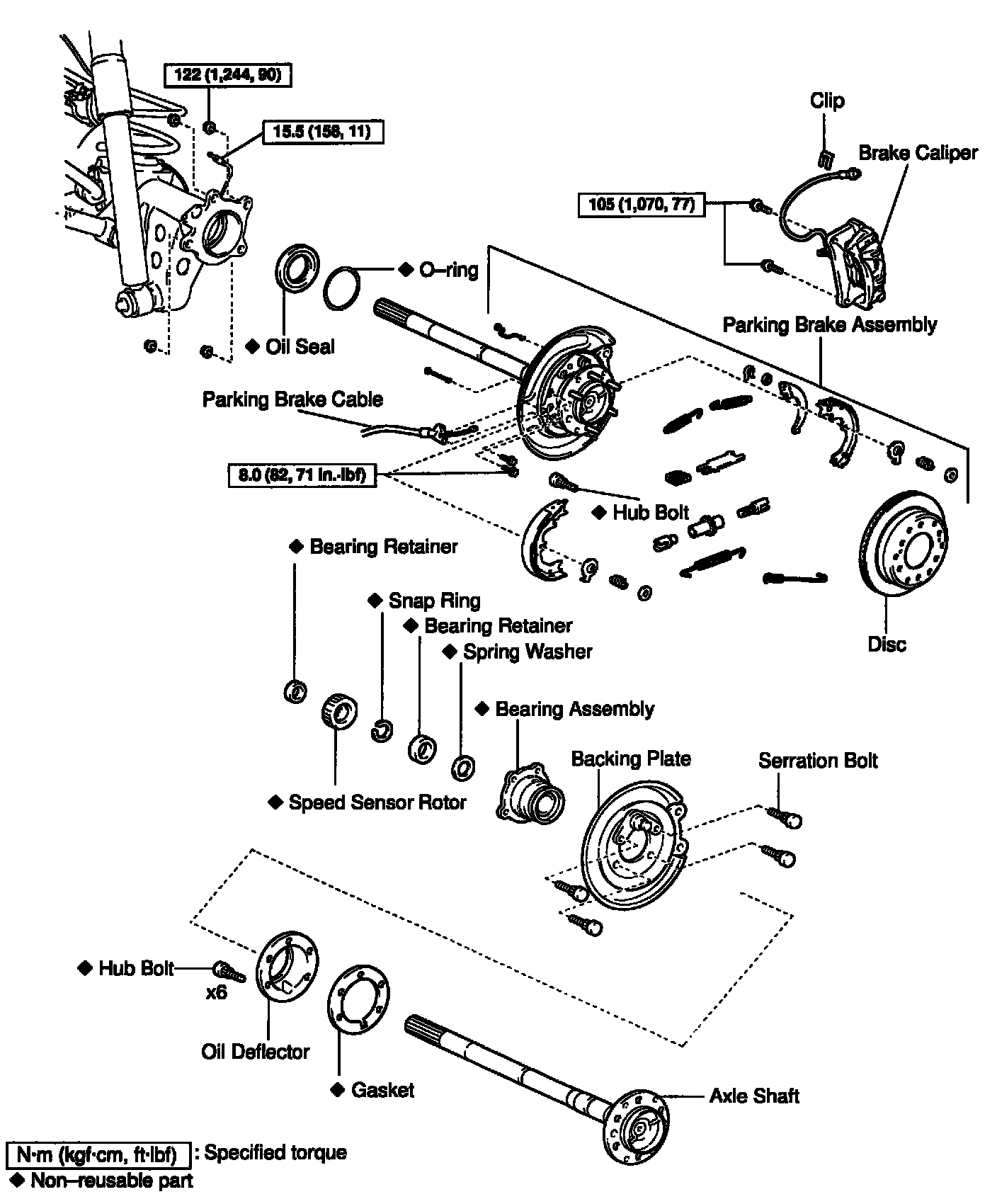 122 (1,244, 90)

15.5 (158, 11)

Clip

Brake Caliper

105 (1,070, 77)

◆ O–ring

◆ Oil Seal

Parking Brake Assembly

Parking Brake Cable

8.0 (82, 71 in.·lbf)

◆ Hub Bolt

◆ Bearing Retainer

◆ Snap Ring

◆ Bearing Retainer

◆ Spring Washer

Disc

◆ Bearing Assembly

Backing Plate

Serration Bolt

◆ Speed Sensor Rotor

◆ Hub Bolt

x6

Oil Deflector

◆ Gasket

Axle Shaft

N·m (kgf·cm, ft·lbf) : Specified torque

◆ Non–reusable part