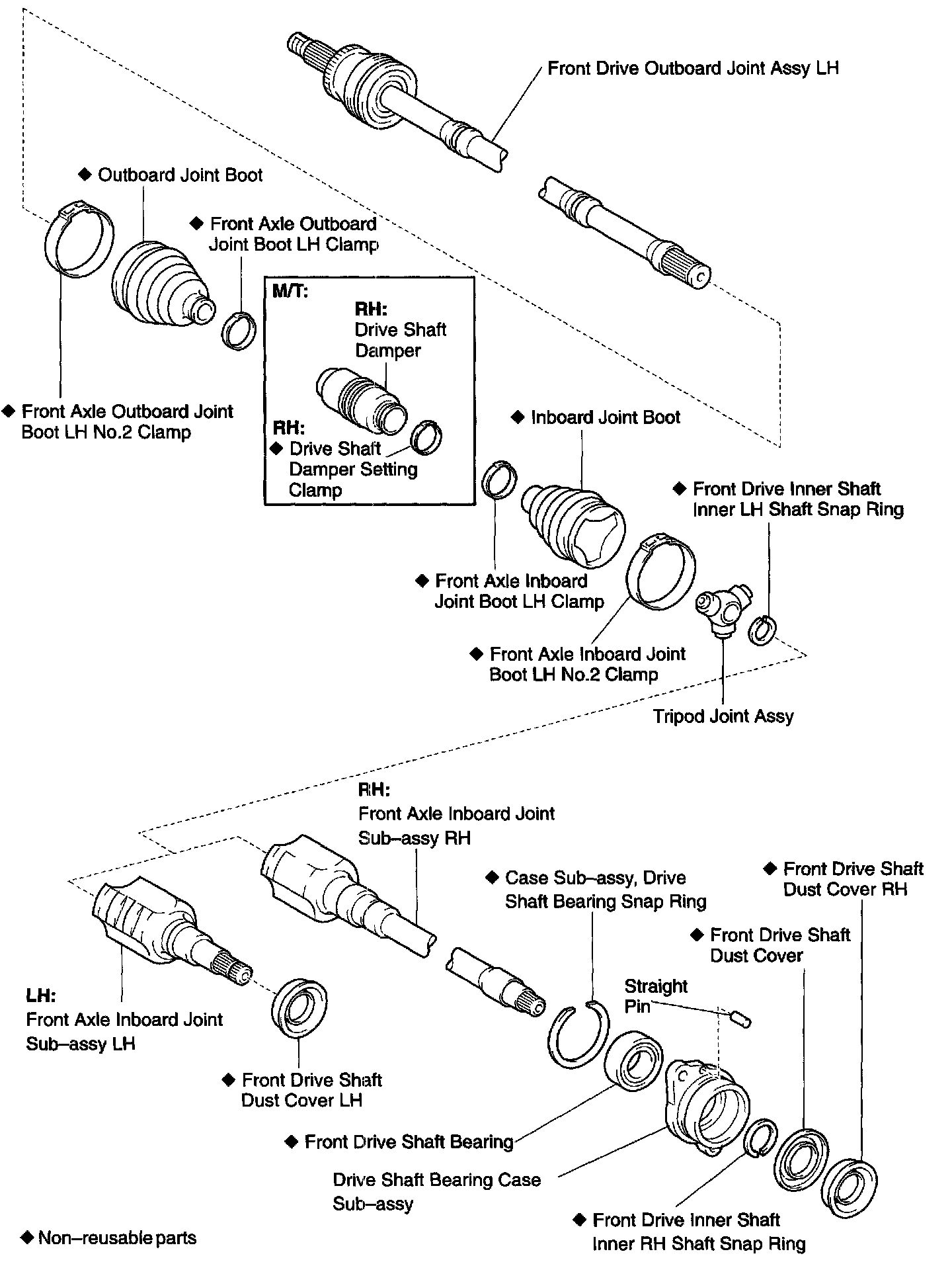 Front Drive Outboard Joint Assy LH

◆ Outboard Joint Boot

◆ Front Axle Outboard Joint Boot LH Clamp

M/T:

RH:
Drive Shaft Damper

RH:
◆ Drive Shaft Damper Setting Clamp

◆ Front Axle Outboard Joint Boot LH No.2 Clamp

◆ Inboard Joint Boot

◆ Front Drive Inner Shaft Inner LH Shaft Snap Ring

◆ Front Axle Inboard Joint Boot LH Clamp

◆ Front Axle Inboard Joint Boot LH No.2 Clamp

Tripod Joint Assy

RH:
Front Axle Inboard Joint Sub–assy RH

◆ Case Sub–assy, Drive Shaft Bearing Snap Ring

◆ Front Drive Shaft Dust Cover RH

◆ Front Drive Shaft Dust Cover

Straight Pin

LH:
Front Axle Inboard Joint Sub–assy LH

◆ Front Drive Shaft Dust Cover LH

◆ Front Drive Shaft Bearing

Drive Shaft Bearing Case Sub–assy

◆ Front Drive Inner Shaft Inner RH Shaft Snap Ring

◆ Non–reusable parts