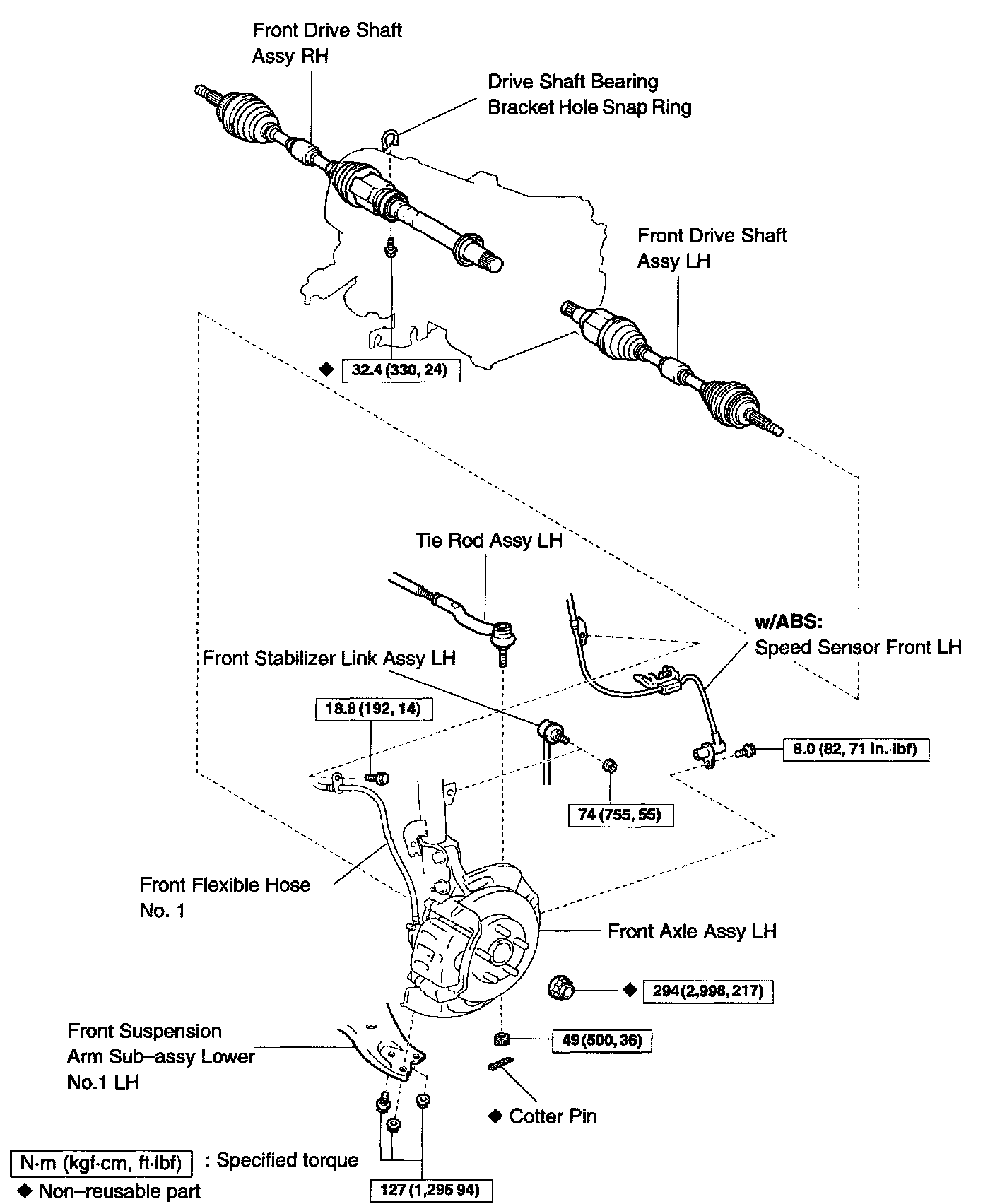 Front Drive Shaft Assy RH

Drive Shaft Bearing Bracket Hole Snap Ring

Front Drive Shaft Assy LH

◆ 32.4 (330, 24)

Tie Rod Assy LH

w/ABS:
Speed Sensor Front LH

Front Stabilizer Link Assy LH

18.8 (192, 14)

8.0 (82, 71 in.·lbf)

74 (755, 55)

Front Flexible Hose No. 1

Front Axle Assy LH

◆ 294 (2,998, 217)

49 (500, 36)

Front Suspension Arm Sub–assy Lower No.1 LH

◆ Cotter Pin

N·m (kgf·cm, ft·lbf) : Specified torque
◆ Non–reusable part

127 (1,295 94)