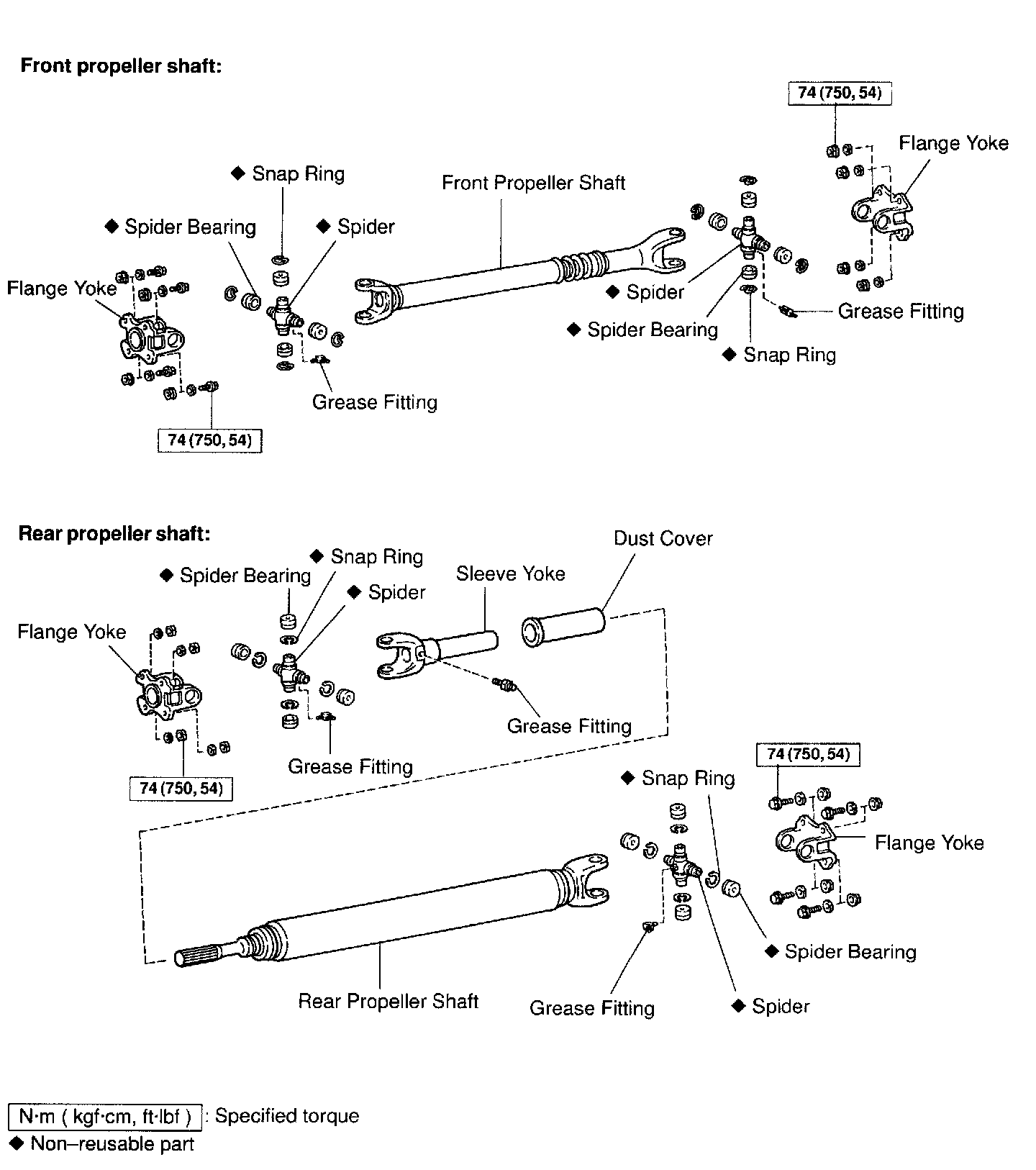 Front propeller shaft:

74 (750, 54)

Flange Yoke

◆ Snap Ring

Front Propeller Shaft

◆ Spider Bearing

◆ Spider

Flange Yoke

◆ Spider

Grease Fitting

◆ Spider Bearing

◆ Snap Ring

Grease Fitting

74 (750, 54)

Rear propeller shaft:

Dust Cover

◆ Snap Ring

◆ Spider Bearing

Sleeve Yoke

◆ Spider

Flange Yoke

Grease Fitting

Grease Fitting

74 (750, 54)

74 (750, 54)

◆ Snap Ring

Flange Yoke

◆ Spider Bearing

Rear Propeller Shaft

Grease Fitting

◆ Spider

N·m ( kgf·cm, ft·lbf ) : Specified torque
◆ Non–reusable part