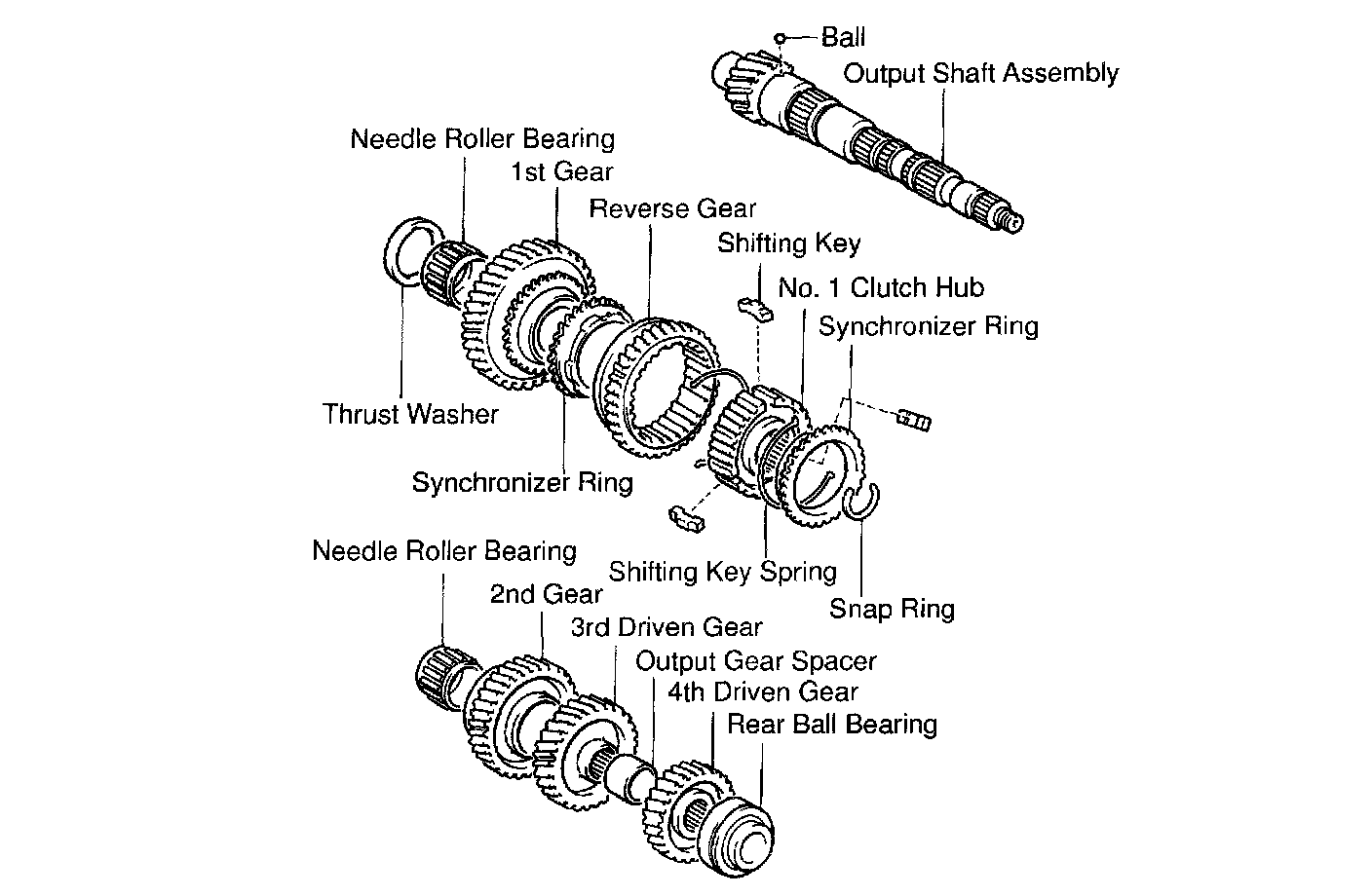 Ball
Output Shaft Assembly
Needle Roller Bearing
1st Gear
Reverse Gear
Shifting Key
No. 1 Clutch Hub
Synchronizer Ring
Thrust Washer
Synchronizer Ring
Needle Roller Bearing
Shifting Key Spring
Snap Ring
2nd Gear
3rd Driven Gear
Output Gear Spacer
4th Driven Gear
Rear Ball Bearing