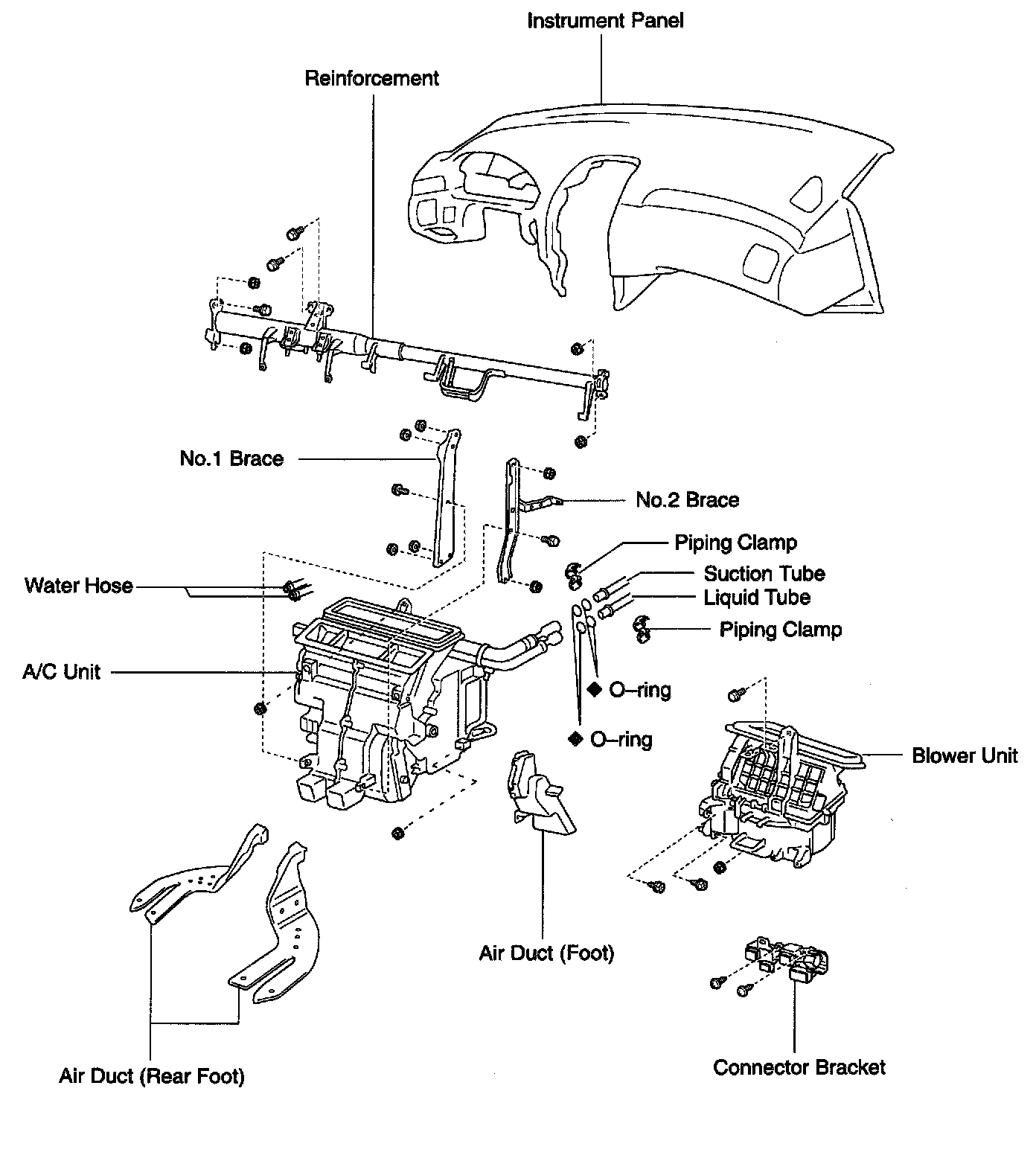 Instrument Panel

Reinforcement

No.1 Brace

No.2 Brace

Piping Clamp

Suction Tube

Liquid Tube

Piping Clamp

Water Hose

A/C Unit

◆ O–ring

◆ O–ring

Blower Unit

Air Duct (Foot)

Air Duct (Rear Foot)

Connector Bracket