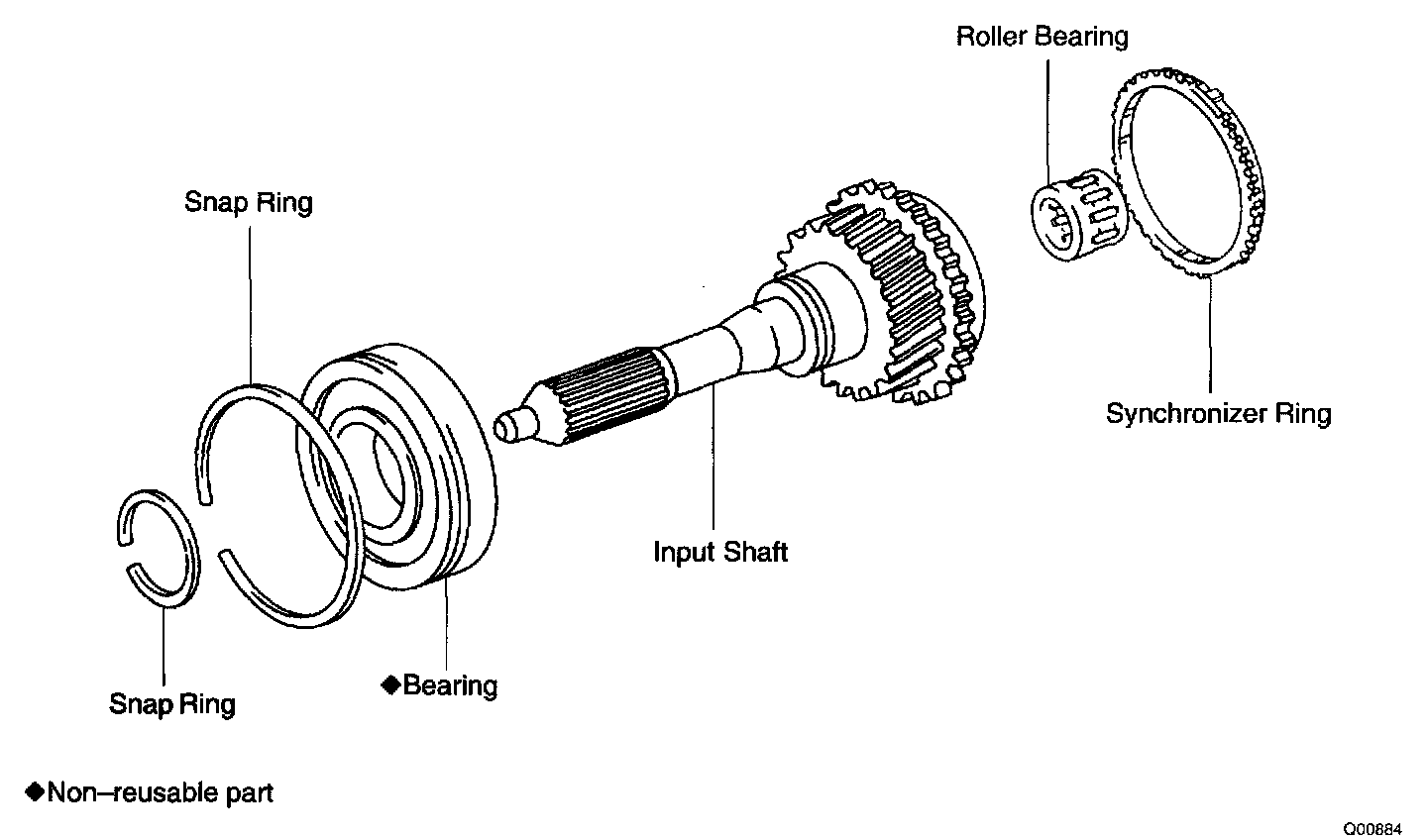 Roller Bearing

Snap Ring

Synchronizer Ring

Input Shaft

Snap Ring

◆Bearing

◆Non–reusable part

Q00884