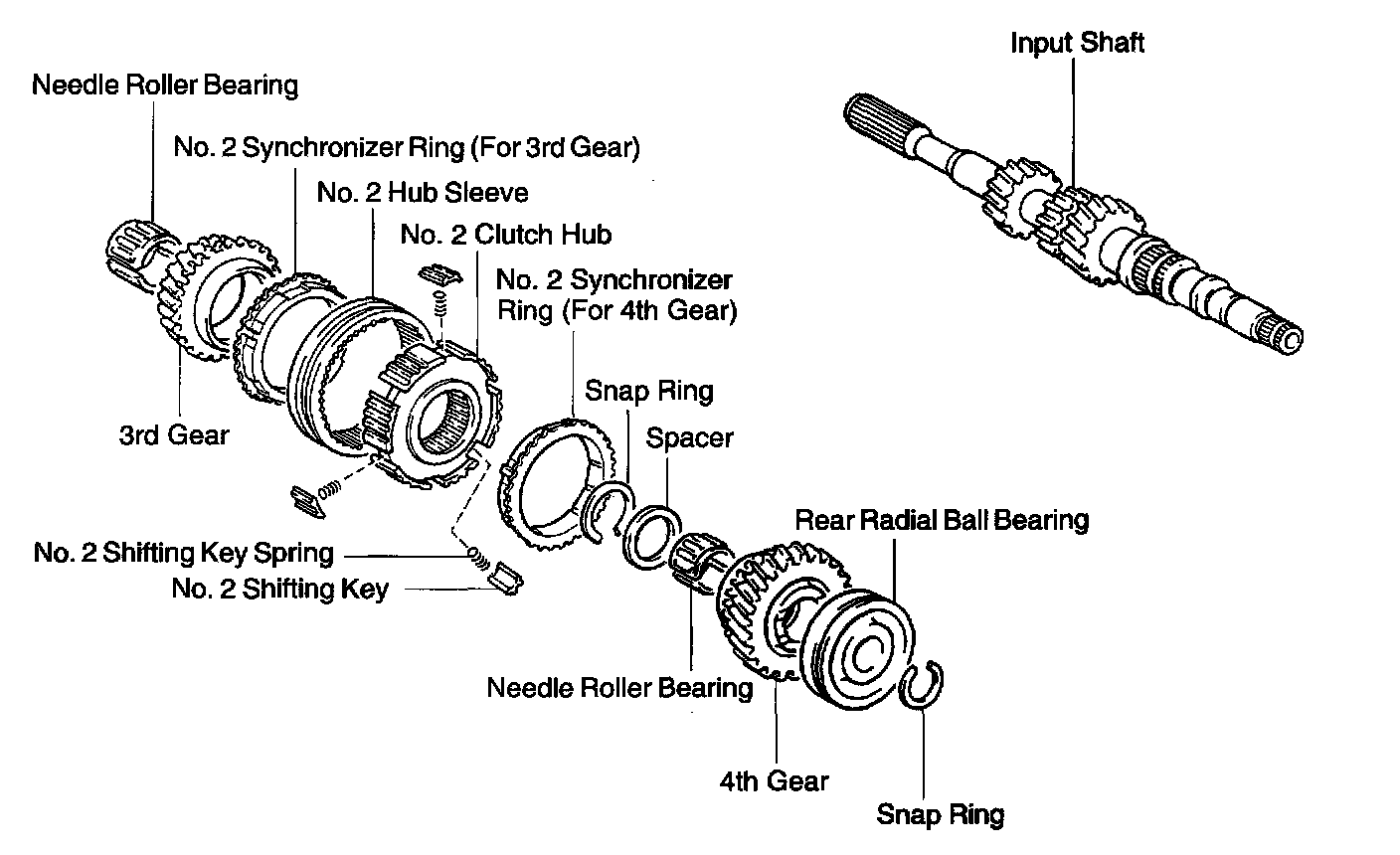 Input Shaft

Needle Roller Bearing

No. 2 Synchronizer Ring (For 3rd Gear)

No. 2 Hub Sleeve

No. 2 Clutch Hub

No. 2 Synchronizer Ring (For 4th Gear)

Snap Ring

Spacer

3rd Gear

Rear Radial Ball Bearing

No. 2 Shifting Key Spring

No. 2 Shifting Key

Needle Roller Bearing

4th Gear

Snap Ring