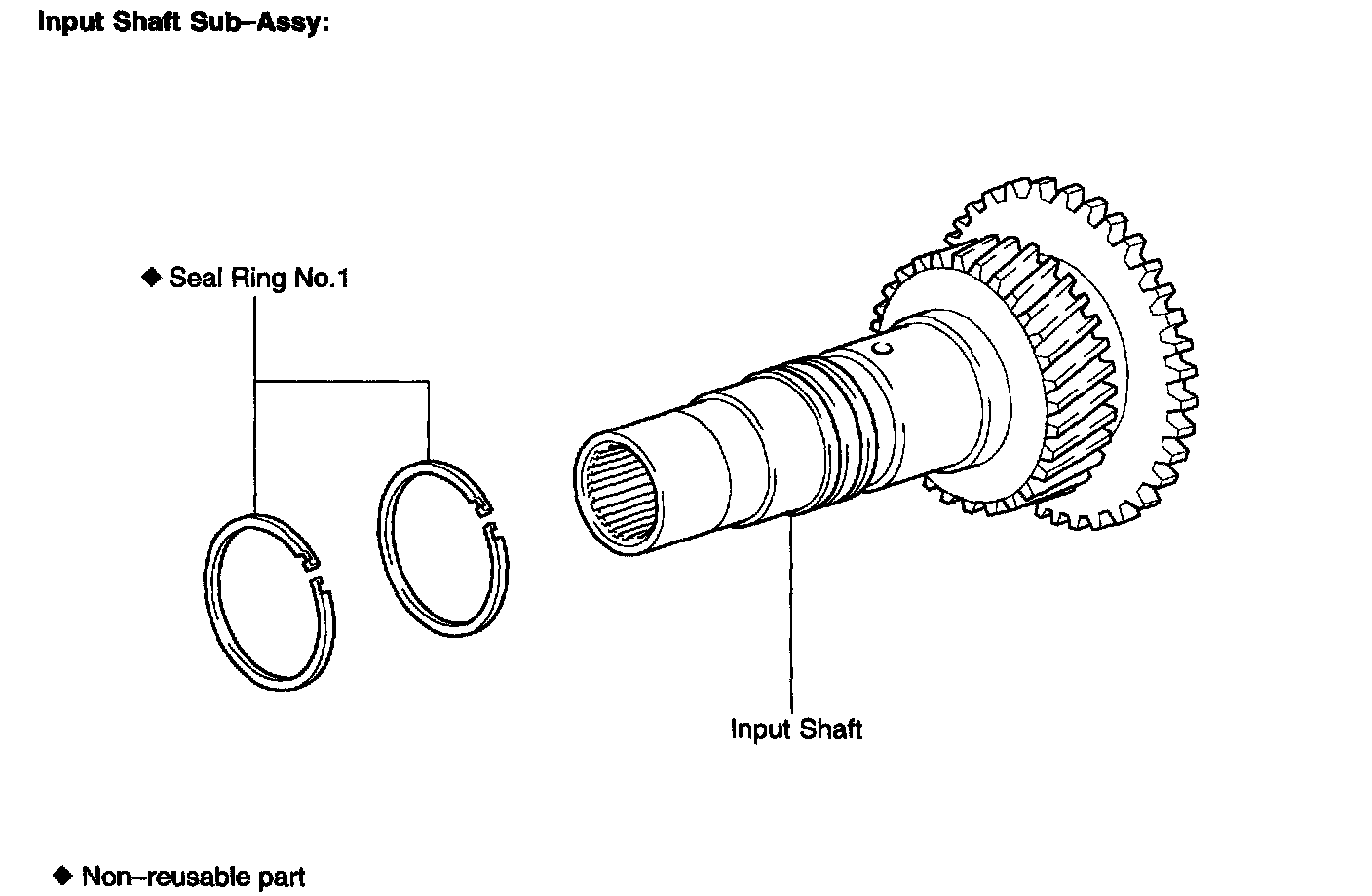 Input Shaft Sub–Assy:

◆ Seal Ring No.1

C

Input Shaft

◆ Non–reusable part