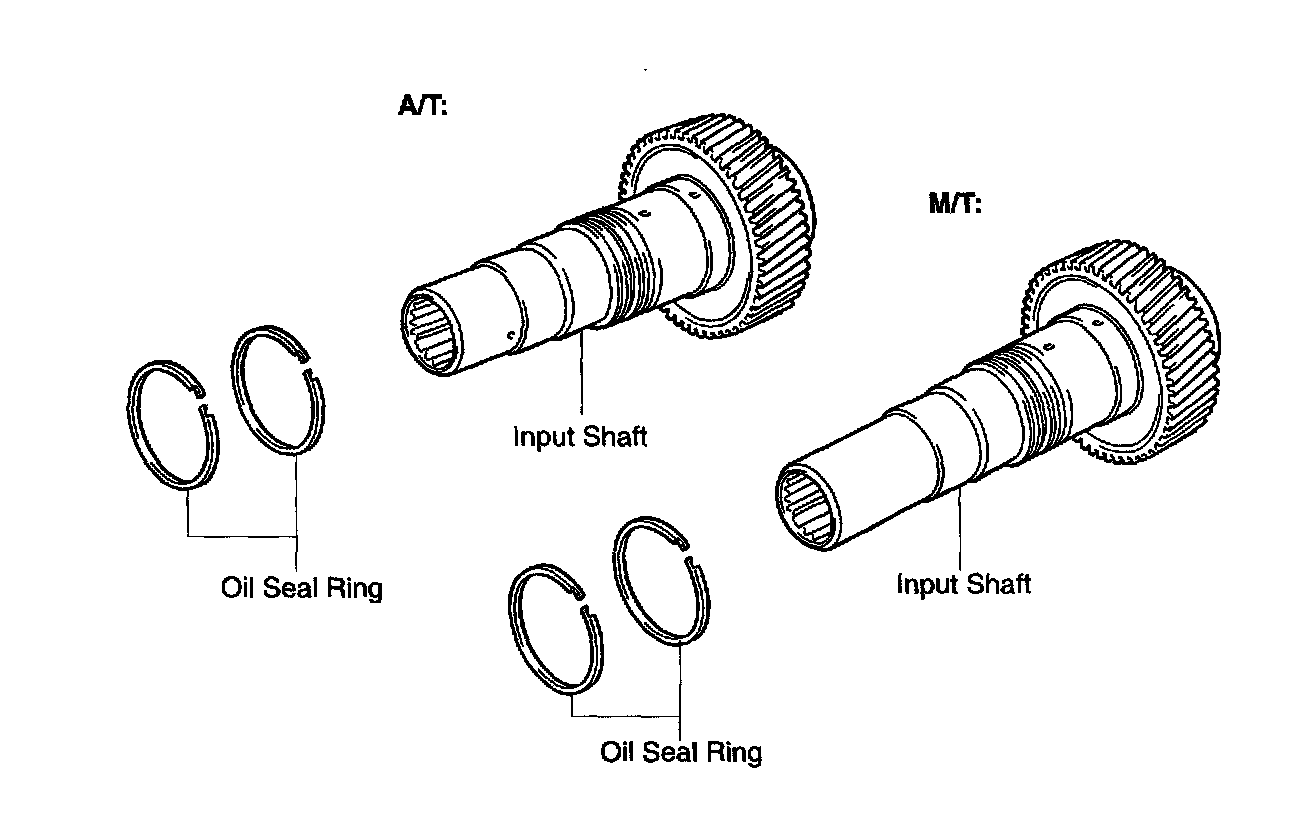 A/T:

M/T:

Input Shaft

Oil Seal Ring

Input Shaft

Oil Seal Ring