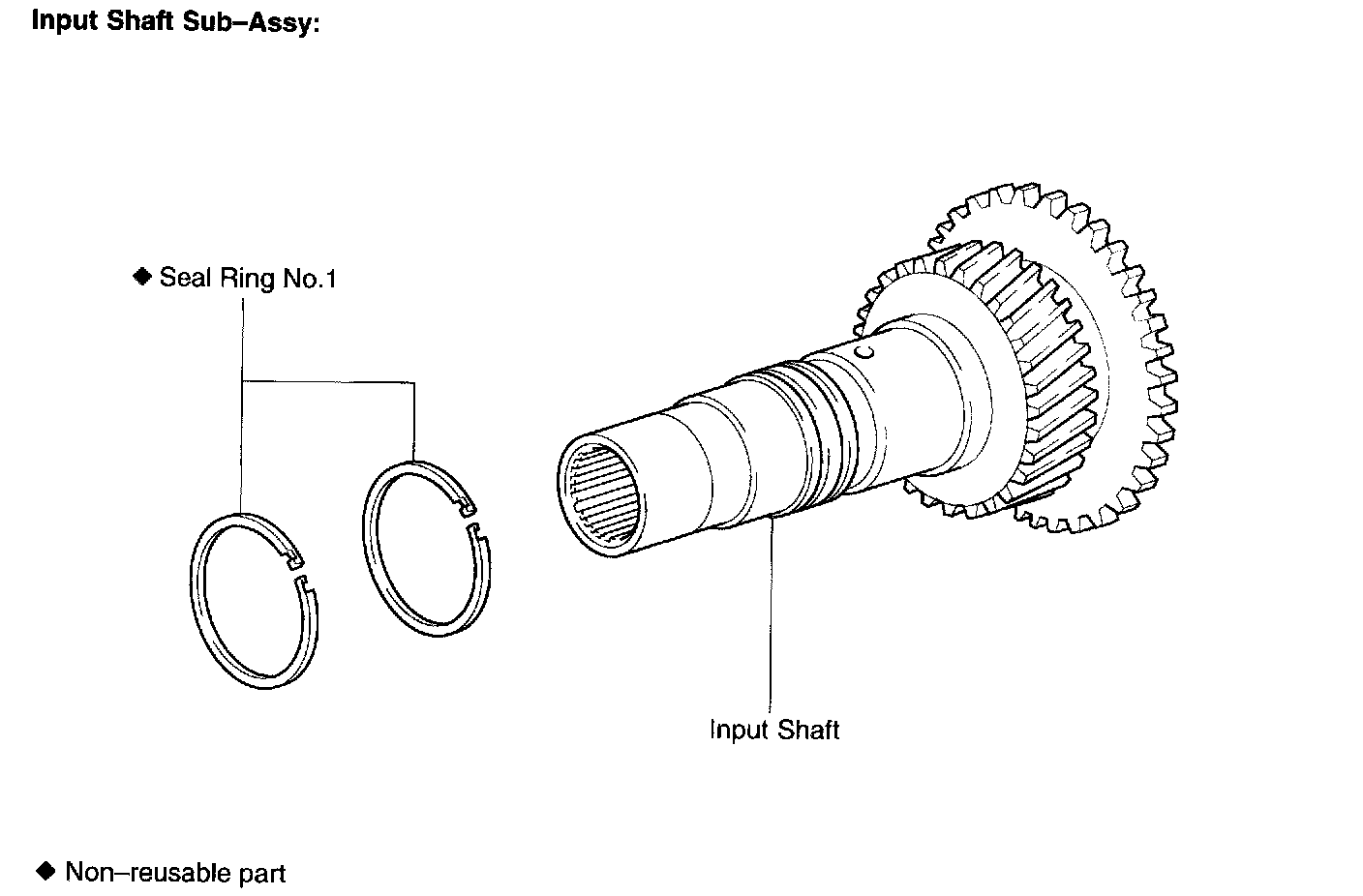 Input Shaft Sub–Assy:

◆ Seal Ring No.1

C

Input Shaft

◆ Non–reusable part