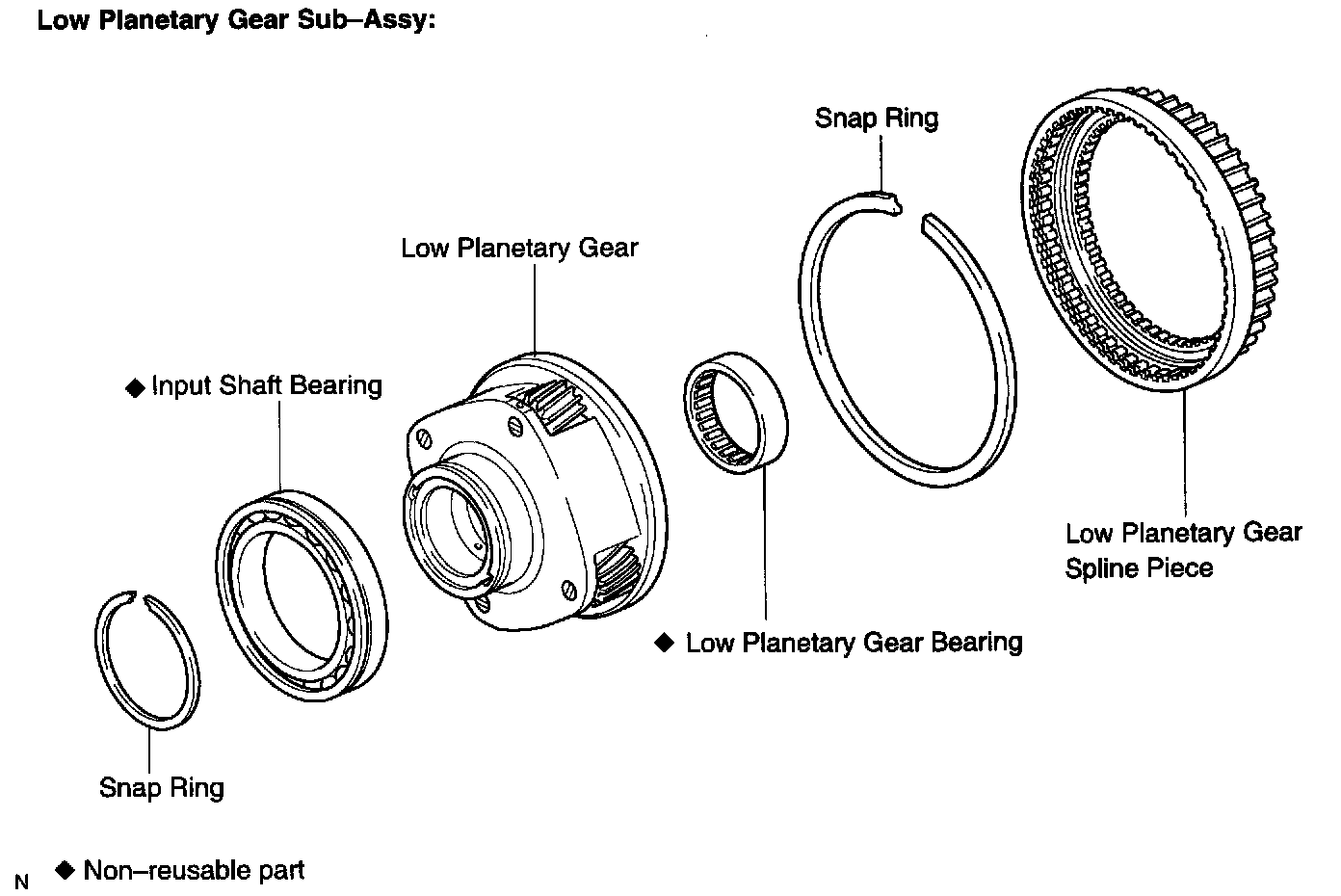 Low Planetary Gear Sub–Assy:

Snap Ring

Low Planetary Gear

◆ Input Shaft Bearing

Low Planetary Gear Spline Piece

◆ Low Planetary Gear Bearing

Snap Ring

N ◆ Non–reusable part