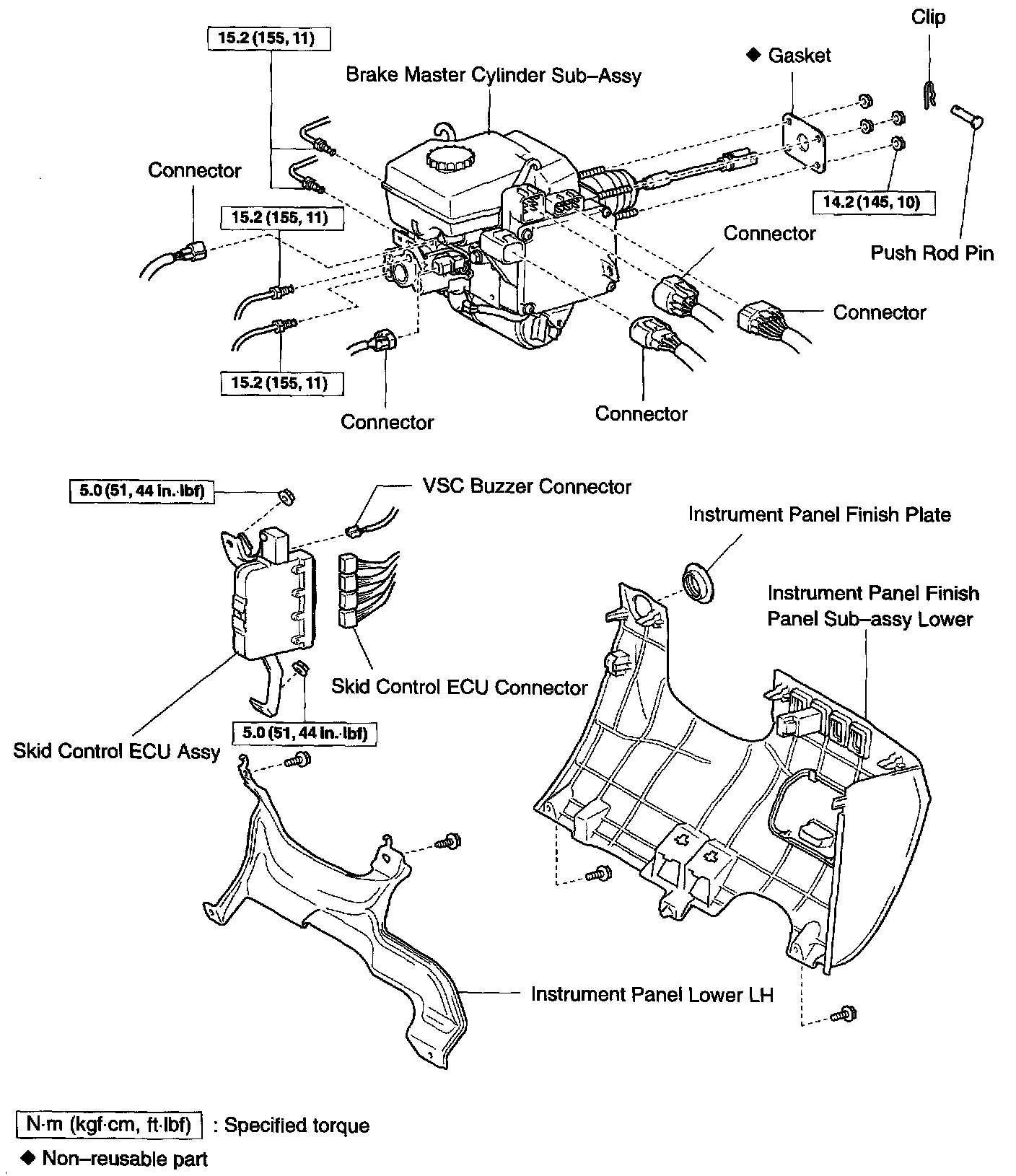 15.2 (155, 11)

Brake Master Cylinder Sub–Assy

◆ Gasket

Clip

Connector

15.2 (155, 11)

14.2 (145, 10)

Push Rod Pin

Connector

Connector

15.2 (155, 11)

Connector

Connector

5.0 (51, 44 in.·lbf)

VSC Buzzer Connector

Instrument Panel Finish Plate

Instrument Panel Finish Panel Sub–assy Lower

Skid Control ECU Connector

5.0 (51, 44 in.·lbf)

Skid Control ECU Assy

Instrument Panel Lower LH

N·m (kgf·cm, ft·lbf) : Specified torque

◆ Non–reusable part