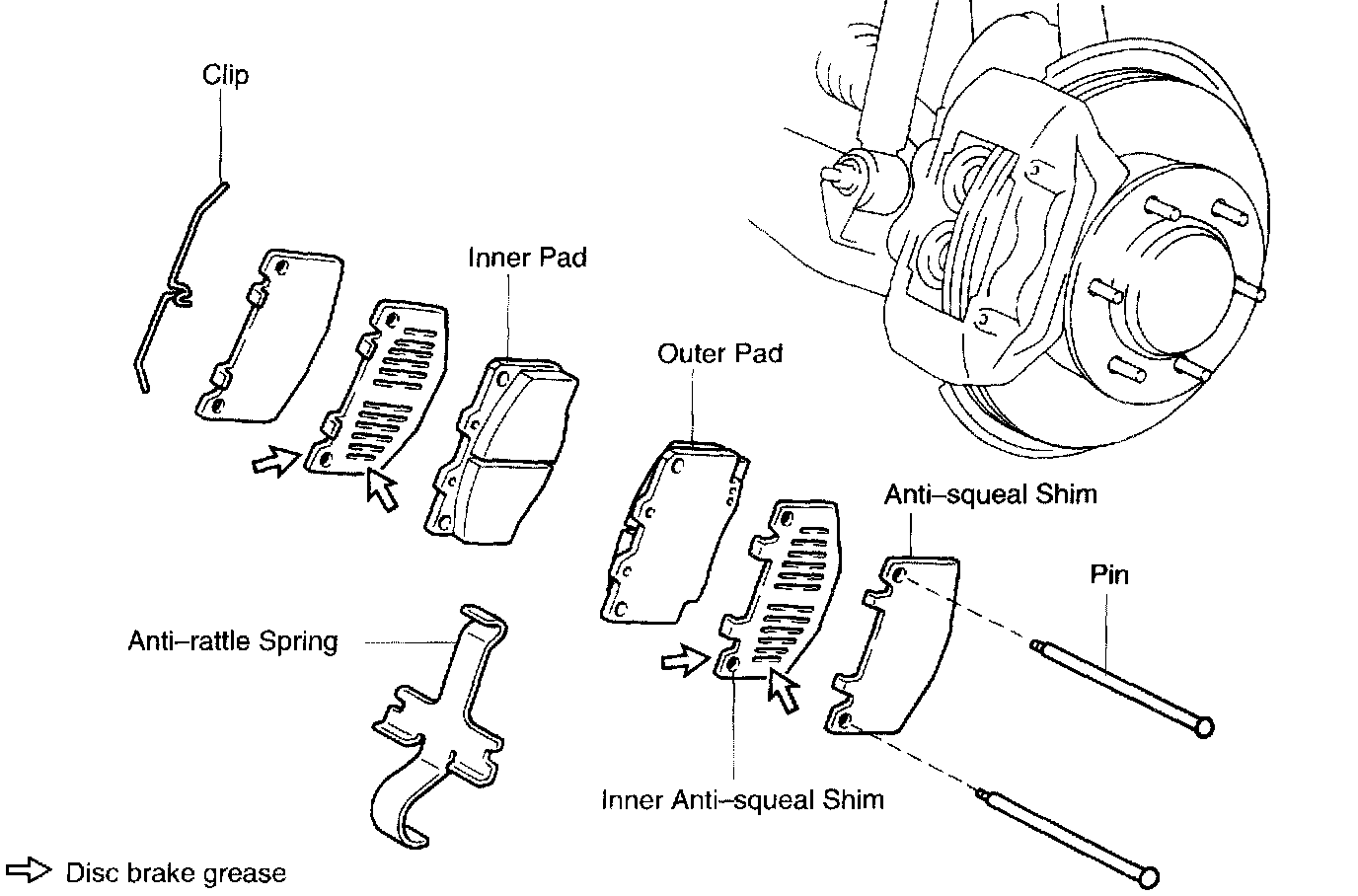 Clip

Inner Pad

Outer Pad

Anti–squeal Shim

Pin

Anti–rattle Spring

Inner Anti–squeal Shim

Disc brake grease