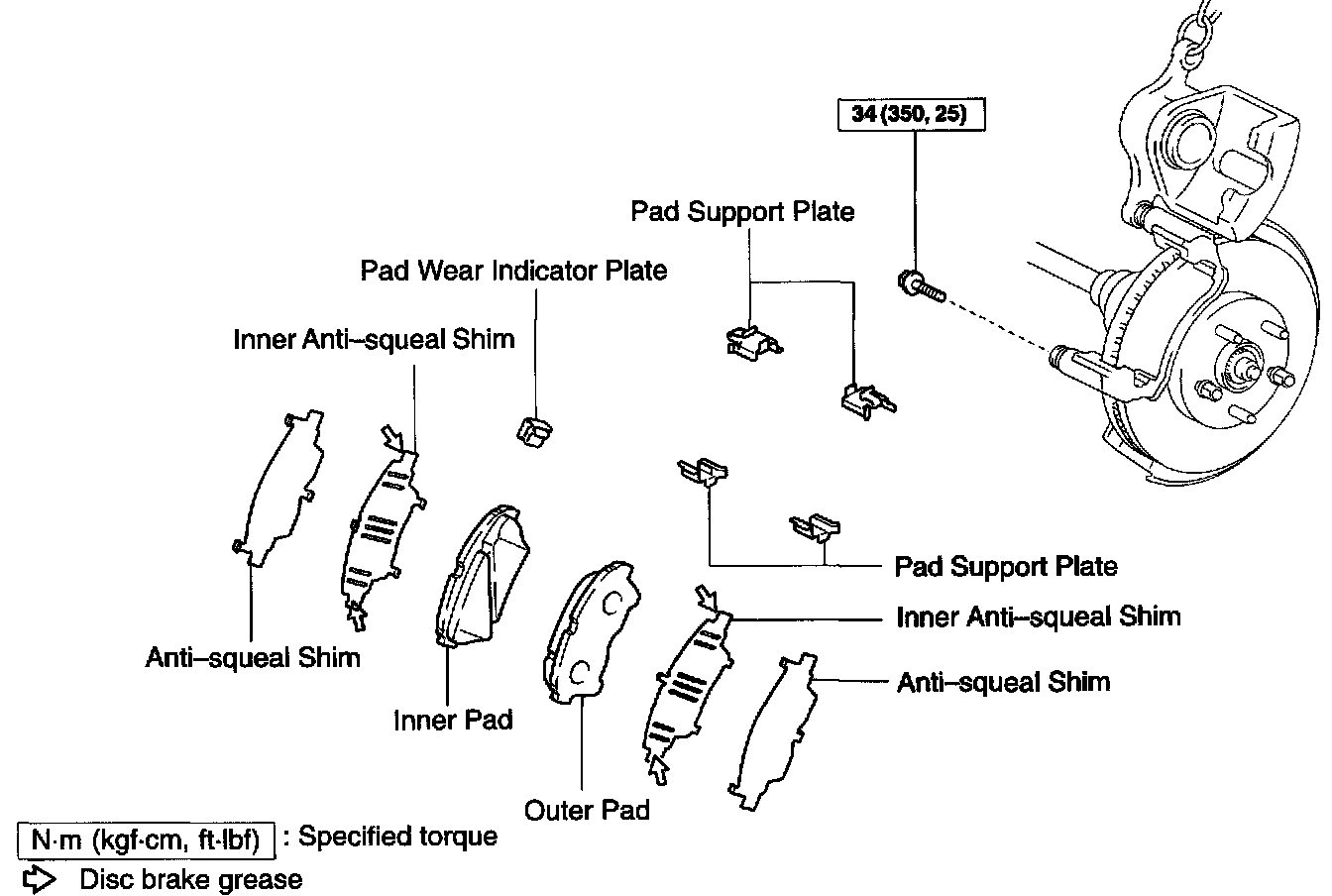 34 (350, 25)

Pad Support Plate

Pad Wear Indicator Plate

Inner Anti–squeal Shim

Pad Support Plate

Inner Anti–squeal Shim

Anti–squeal Shim

Anti–squeal Shim

Inner Pad

Outer Pad

N·m (kgf·cm, ft·lbf) : Specified torque

Disc brake grease