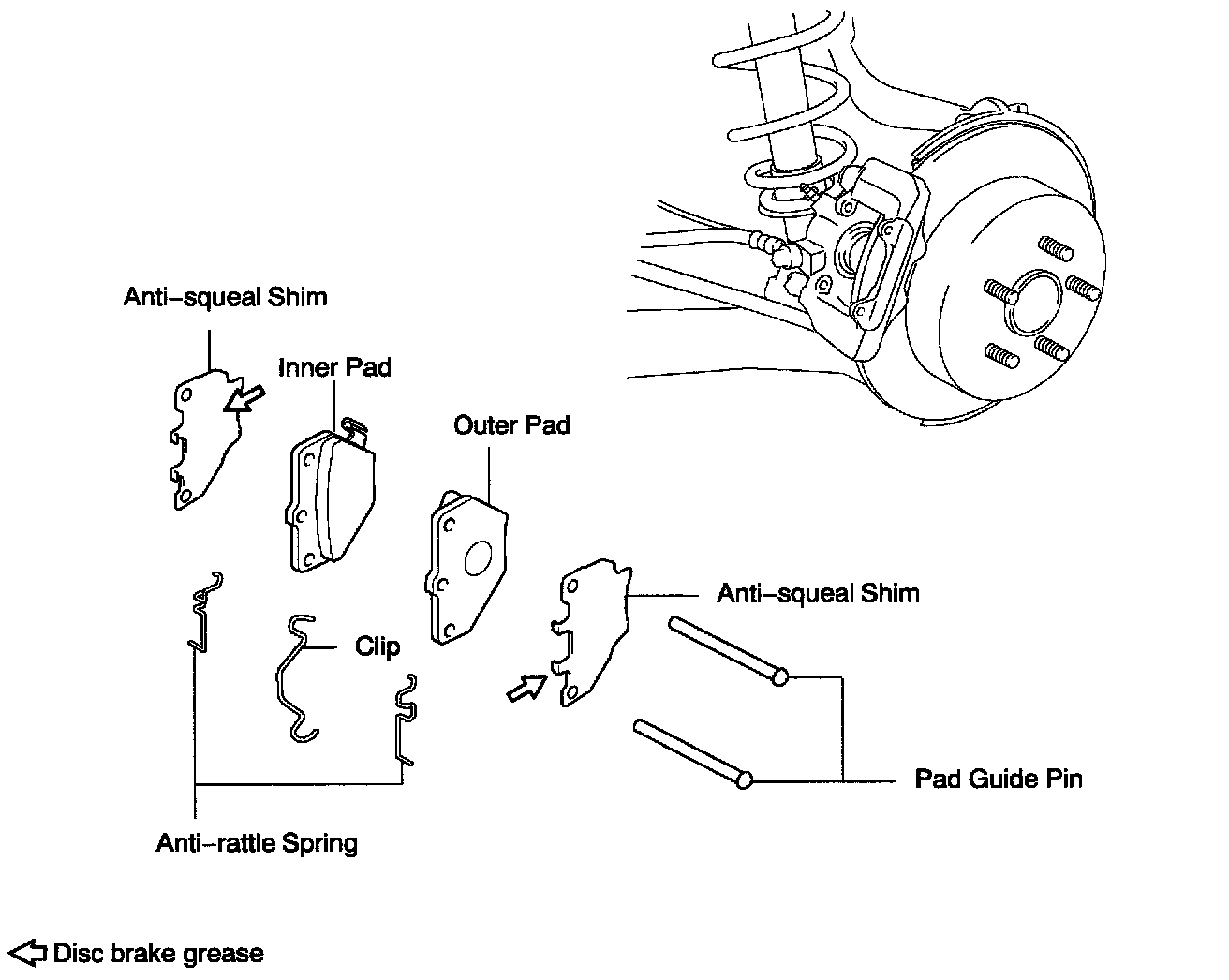 Anti–squeal Shim

Inner Pad

Outer Pad

Anti–squeal Shim

Clip

Pad Guide Pin

Anti–rattle Spring

Disc brake grease